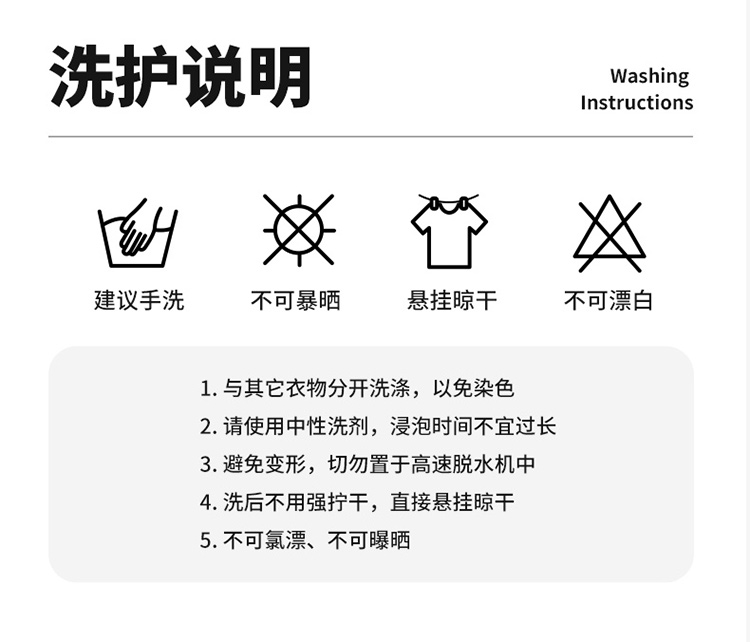 洗护说明

Washing Instructions

建议手洗

不可暴晒

悬挂晾干

不可漂白

1. 与其它衣物分开洗涤，以免染色
2. 请使用中性洗剂，浸泡时间不宜过长
3. 避免变形，切勿置于高速脱水机中
4. 洗后不用强拧干，直接悬挂晾干
5. 不可氯漂、不可曝晒