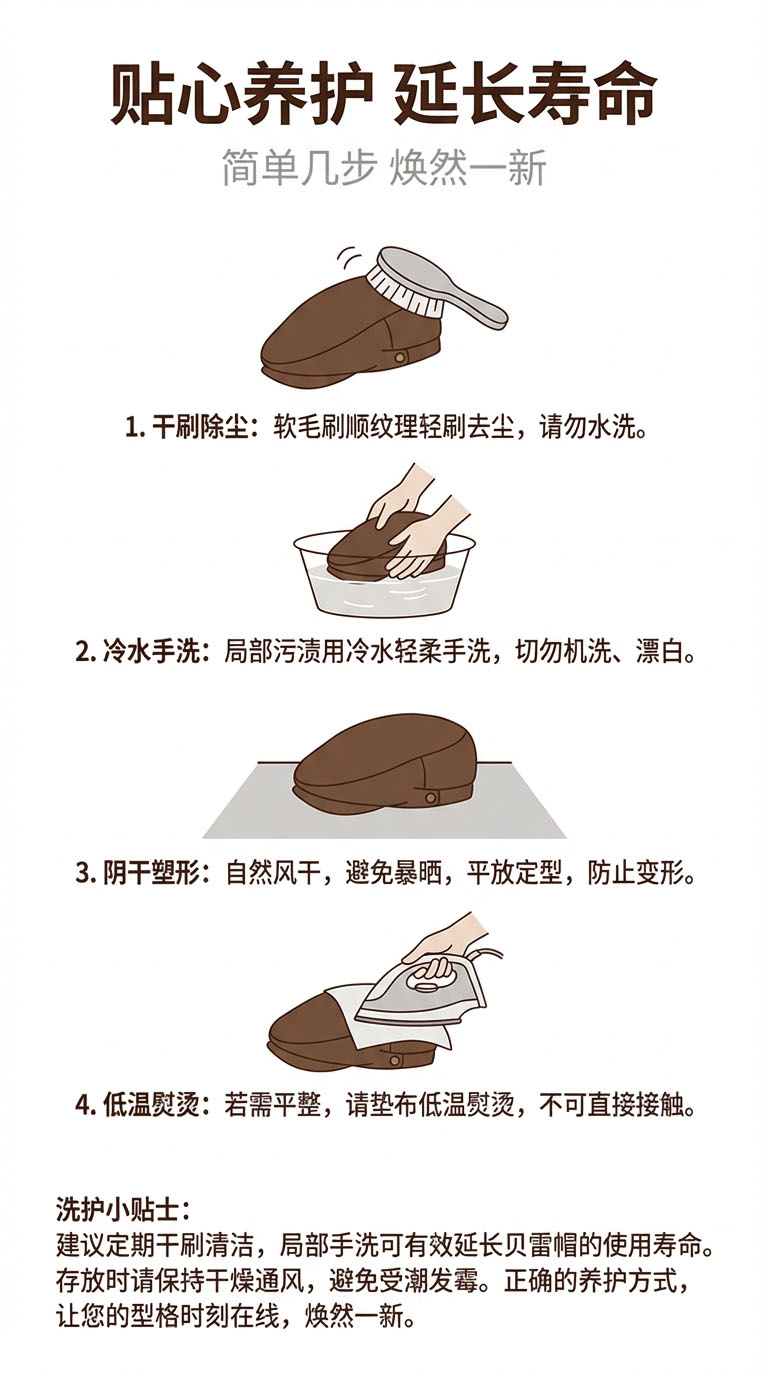 贴心养护 延长寿命

简单几步 焕然一新

1. 干刷除尘：软毛刷顺纹理轻刷去尘，请勿水洗。

2. 冷水手洗：局部污渍用冷水轻柔手洗，切勿机洗、漂白。

3. 阴干塑形：自然风干，避免暴晒，平放定型，防止变形。

4. 低温熨烫：若需平整，请垫布低温熨烫，不可直接接触。

洗护小贴士：
建议定期干刷清洁，局部手洗可有效延长贝雷帽的使用寿命。存放时请保持干燥通风，避免受潮发霉。正确的养护方式，让您的型格时刻在线，焕然一新。