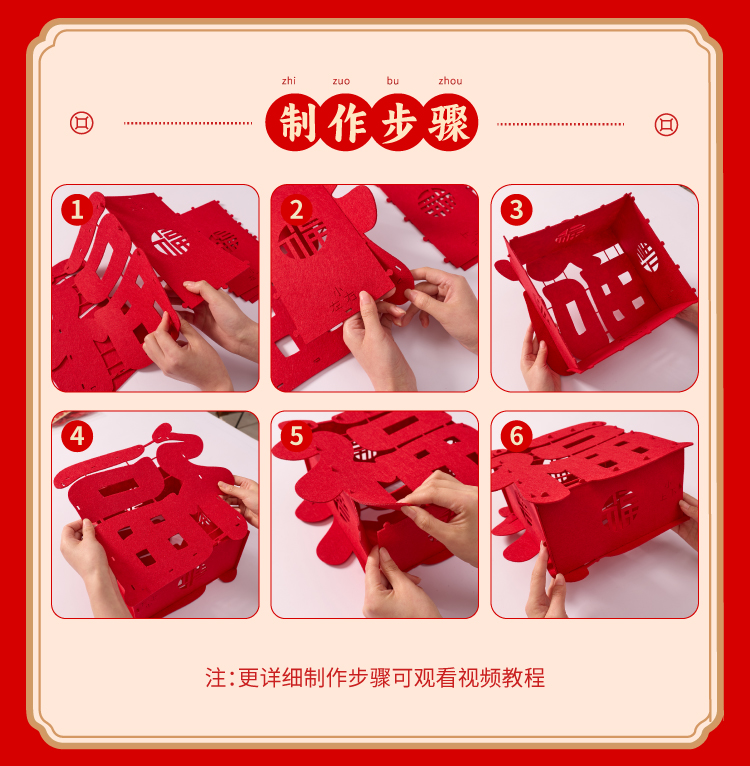 zhi zuo bu zhou
制作步骤

1

2

3

4

5

6

注:更详细制作步骤可观看视频教程