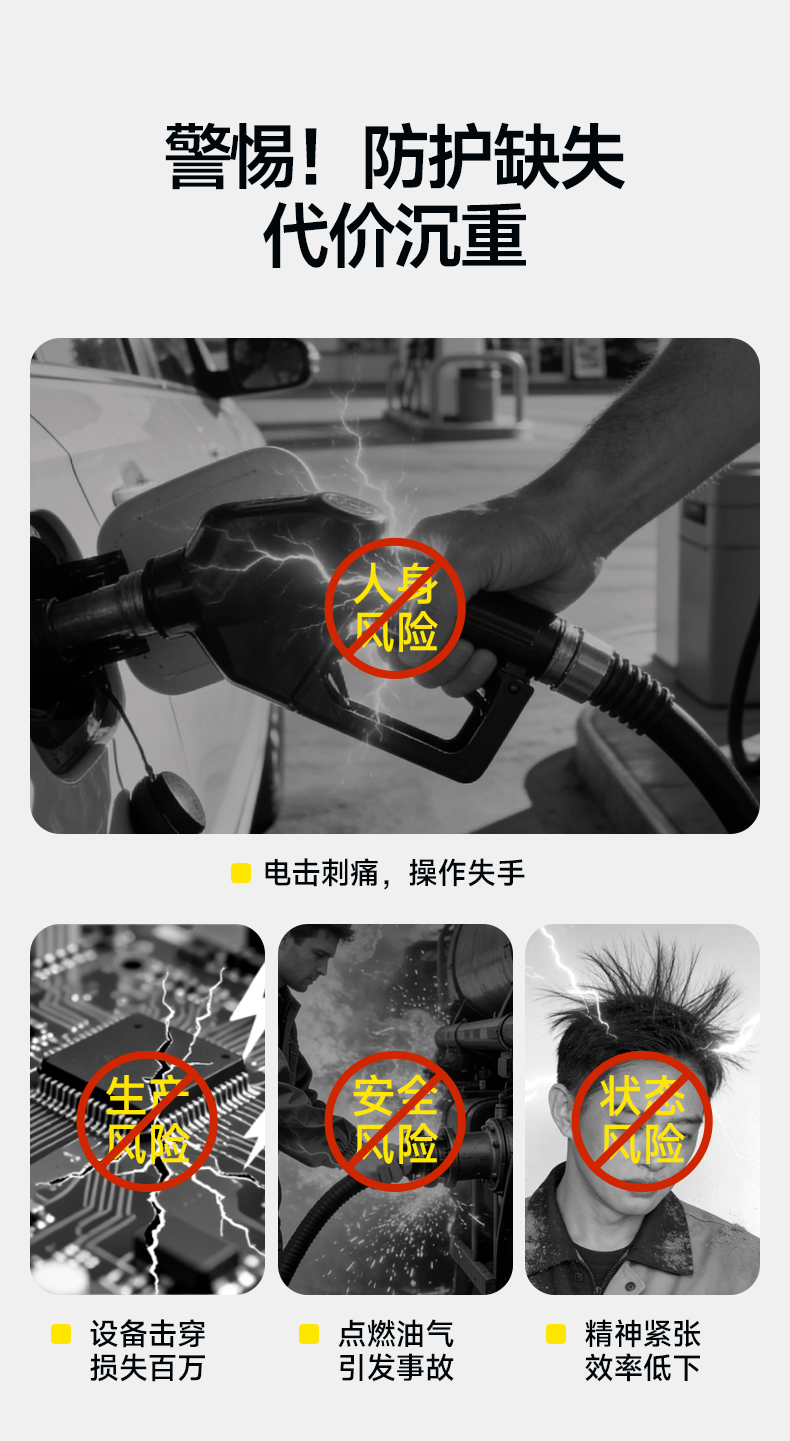 警惕！防护缺失
代价沉重

人身
风险

电击刺痛，操作失手

生产
风险

安全
风险

状态
风险

设备击穿
损失百万

点燃油气
引发事故

精神紧张
效率低下