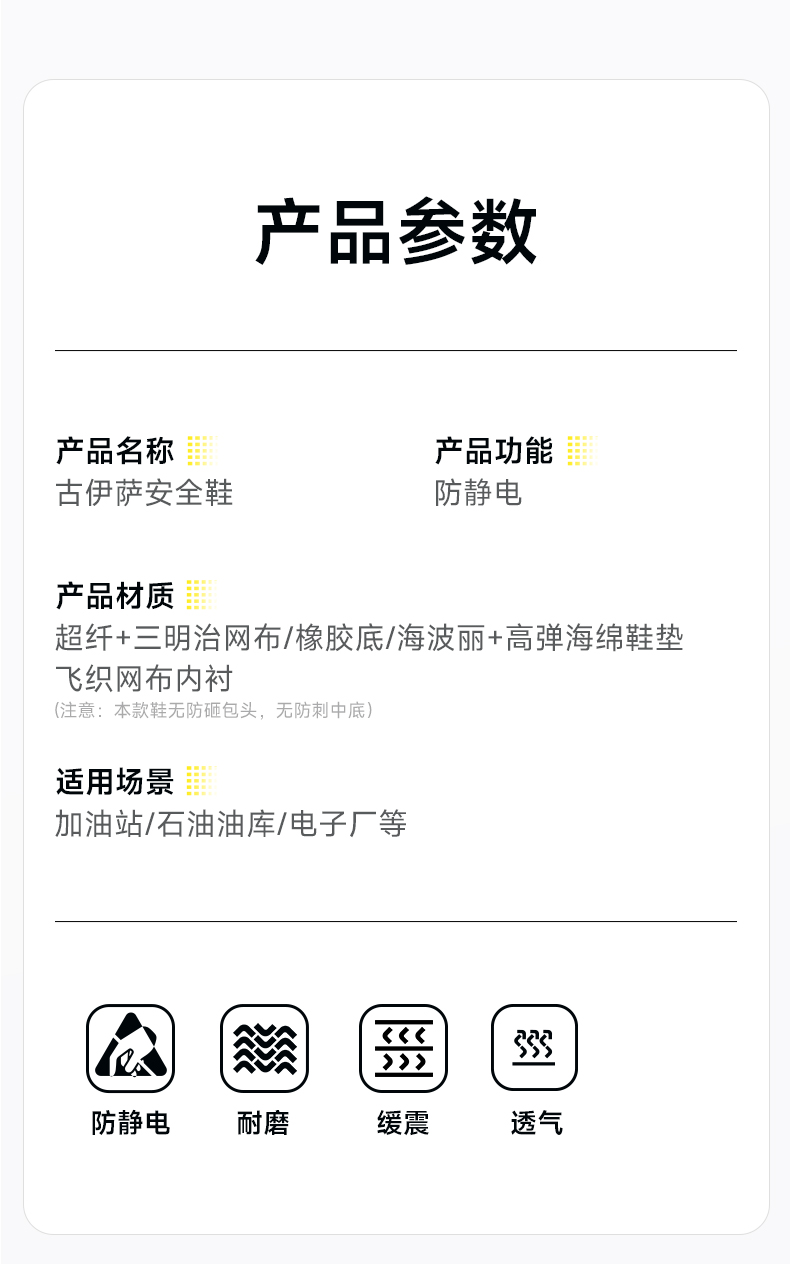 产品参数

产品名称
古伊萨安全鞋

产品功能
防静电

产品材质
超纤+三明治网布/橡胶底/海波丽+高弹海绵鞋垫
飞织网布内衬
(注意：本款鞋无防砸包头，无防刺中底)

适用场景
加油站/石油油库/电子厂等

防静电

耐磨

缓震

透气