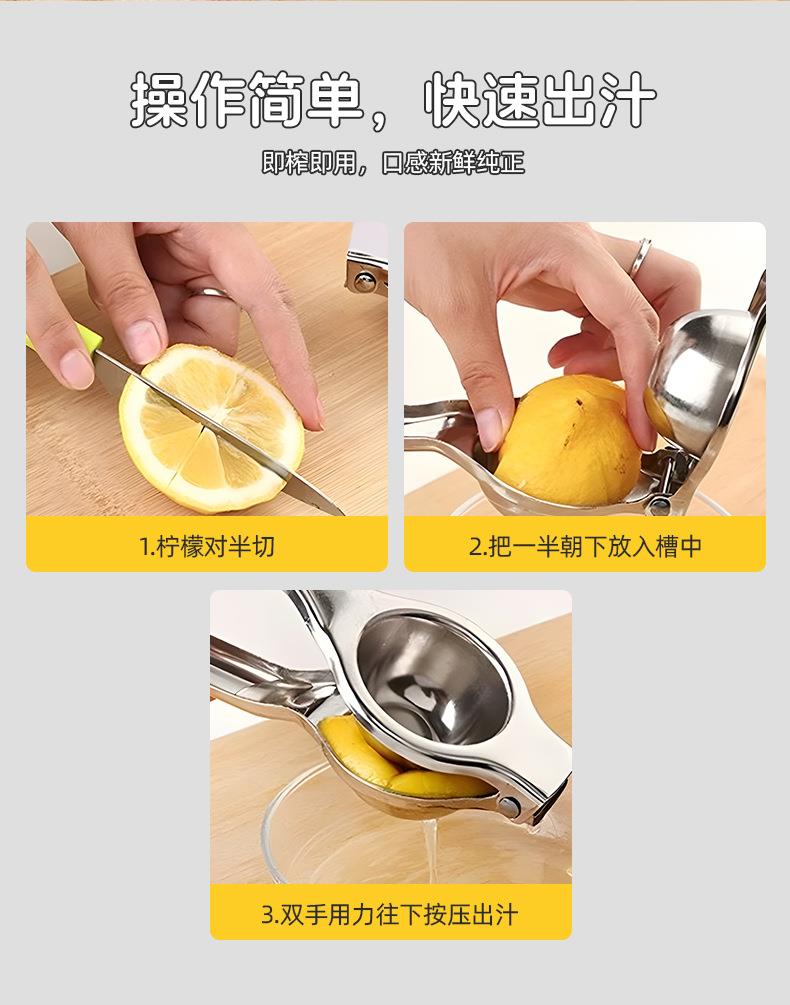 操作简单，快速出汁

即榨即用，口感新鲜纯正

1.柠檬对半切

2.把一半朝下放入槽中

3.双手用力往下按压出汁