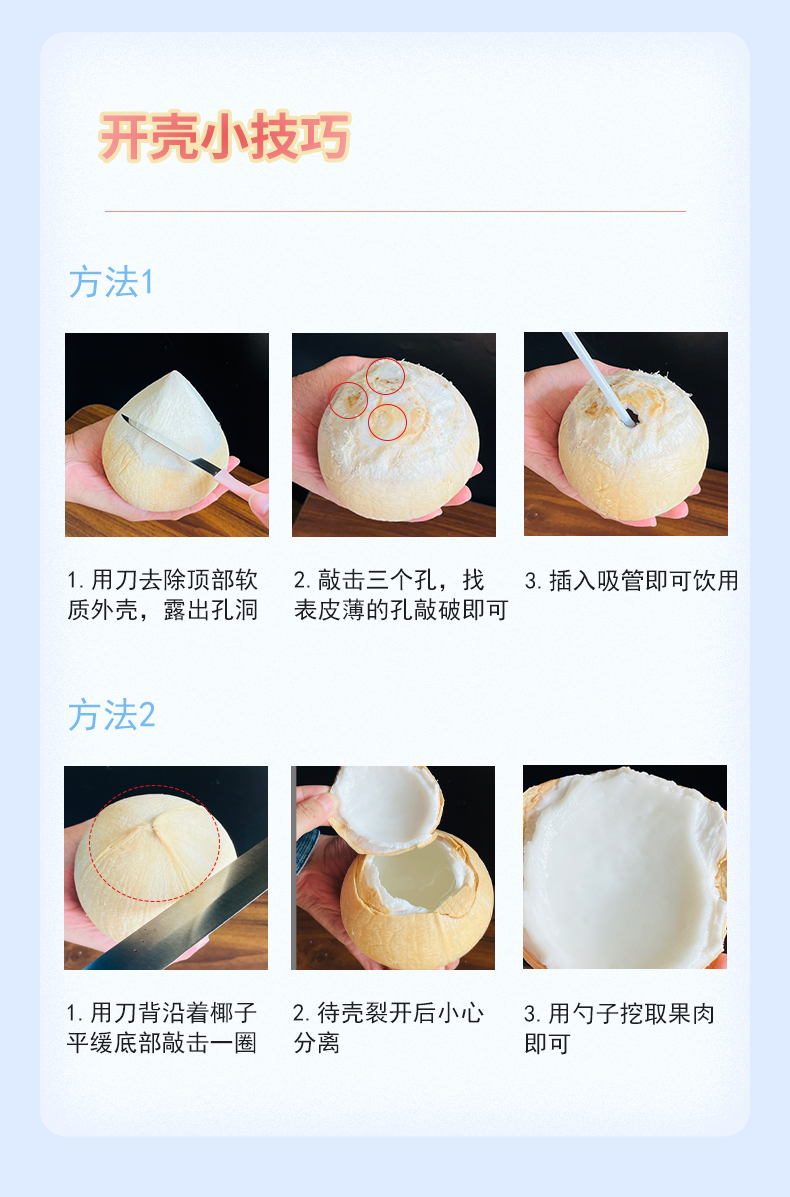 开壳小技巧

方法1

1. 用刀去除顶部软质外壳，露出孔洞

2. 敲击三个孔，找表皮薄的孔敲破即可

3. 插入吸管即可饮用

方法2

1. 用刀背沿着椰子平缓底部敲击一圈

2. 待壳裂开后小心分离

3. 用勺子挖取果肉即可