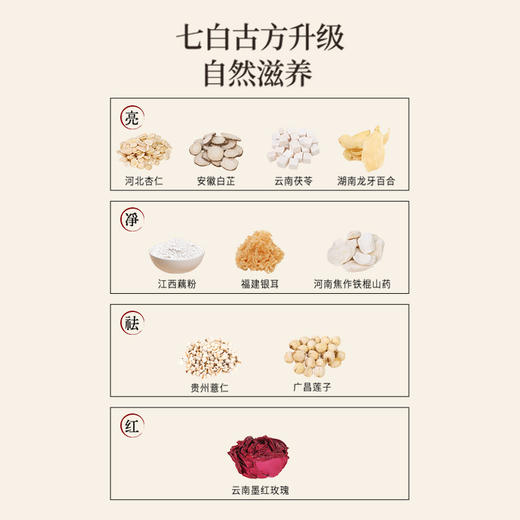 七白古方升级
自然滋养

亮

河北杏仁　安徽白芷　云南茯苓　湖南龙牙百合

净

江西藕粉　福建银耳　河南焦作铁棍山药

祛

贵州薏仁　广昌莲子

红

云南墨红玫瑰