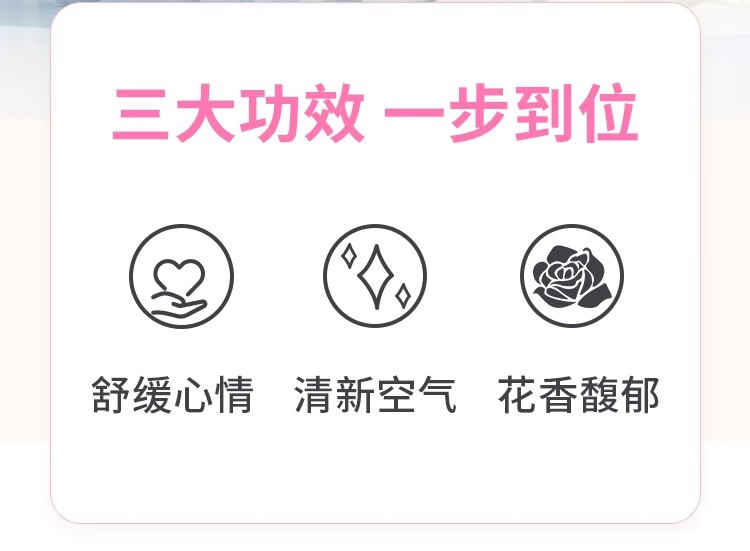 三大功效 一步到位

舒缓心情 清新空气 花香馥郁