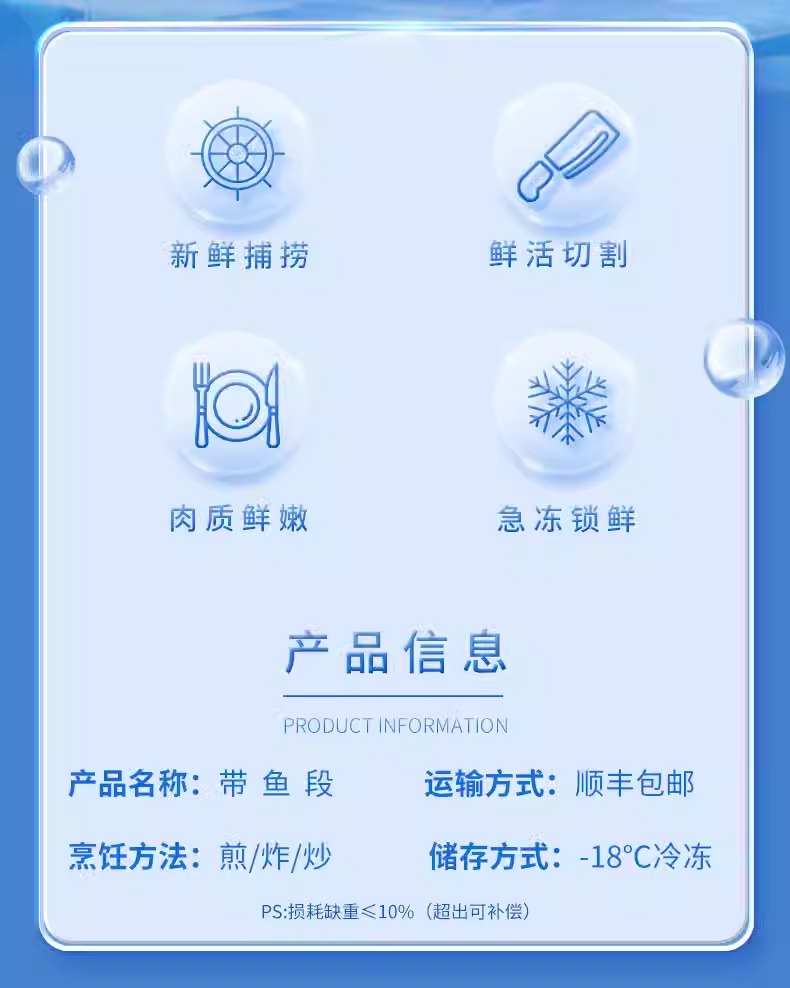 新鲜捕捞

鲜活切割

肉质鲜嫩

急冻锁鲜

产品信息

PRODUCT INFORMATION

产品名称：带鱼段

运输方式：顺丰包邮

烹饪方法：煎/炸/炒

储存方式：-18°C冷冻

PS:损耗缺重≤10%（超出可补偿）