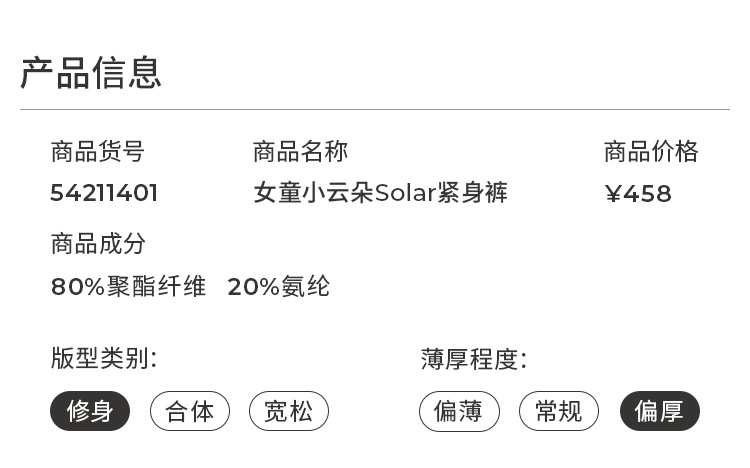 产品信息

商品货号
54211401

商品名称
女童小云朵Solar紧身裤

商品价格
¥458

商品成分
80%聚酯纤维 20%氨纶

版型类别:
修身 合体 宽松

薄厚程度:
偏薄 常规 偏厚