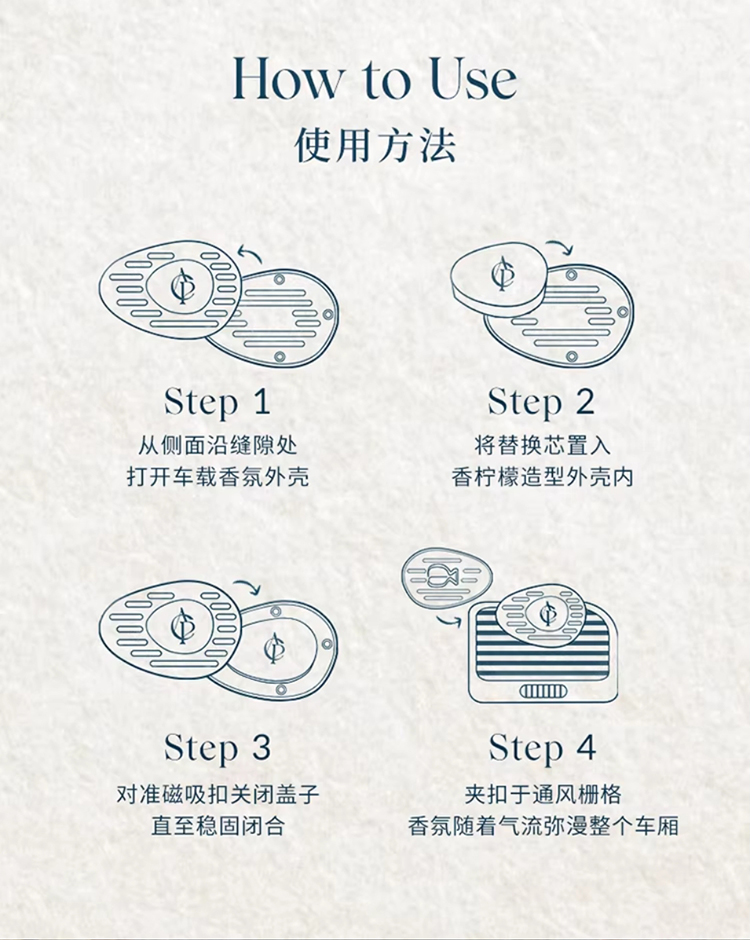 How to Use
使用方法

Step 1
从侧面沿缝隙处
打开车载香氛外壳

Step 2
将替换芯置入
香柠檬造型外壳内

Step 3
对准磁吸扣关闭盖子
直至稳固闭合

Step 4
夹扣于通风栅格
香氛随着气流弥漫整个车厢