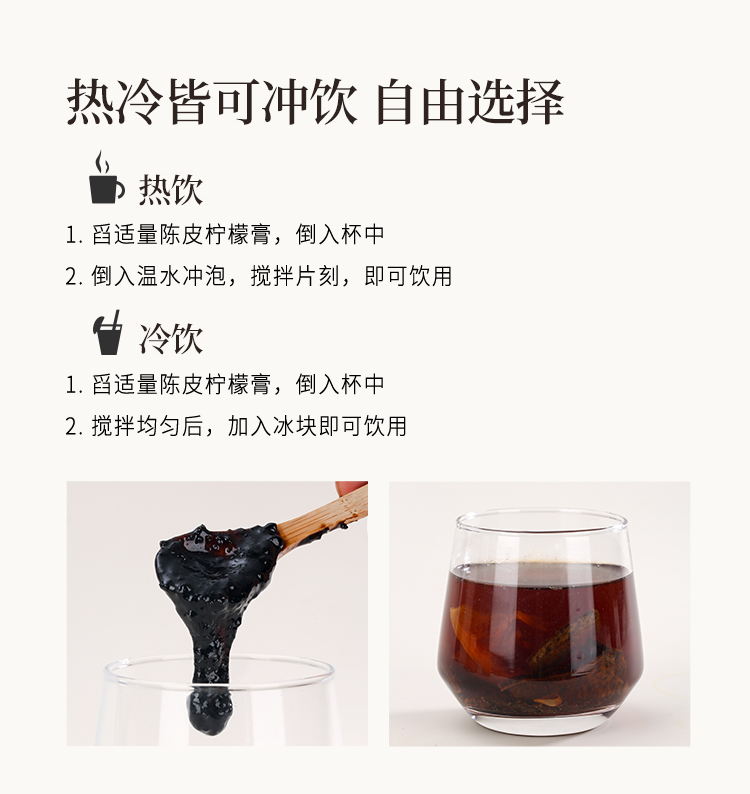 热冷皆可冲饮 自由选择

热饮

1. 舀适量陈皮柠檬膏，倒入杯中

2. 倒入温水冲泡，搅拌片刻，即可饮用

冷饮

1. 舀适量陈皮柠檬膏，倒入杯中

2. 搅拌均匀后，加入冰块即可饮用