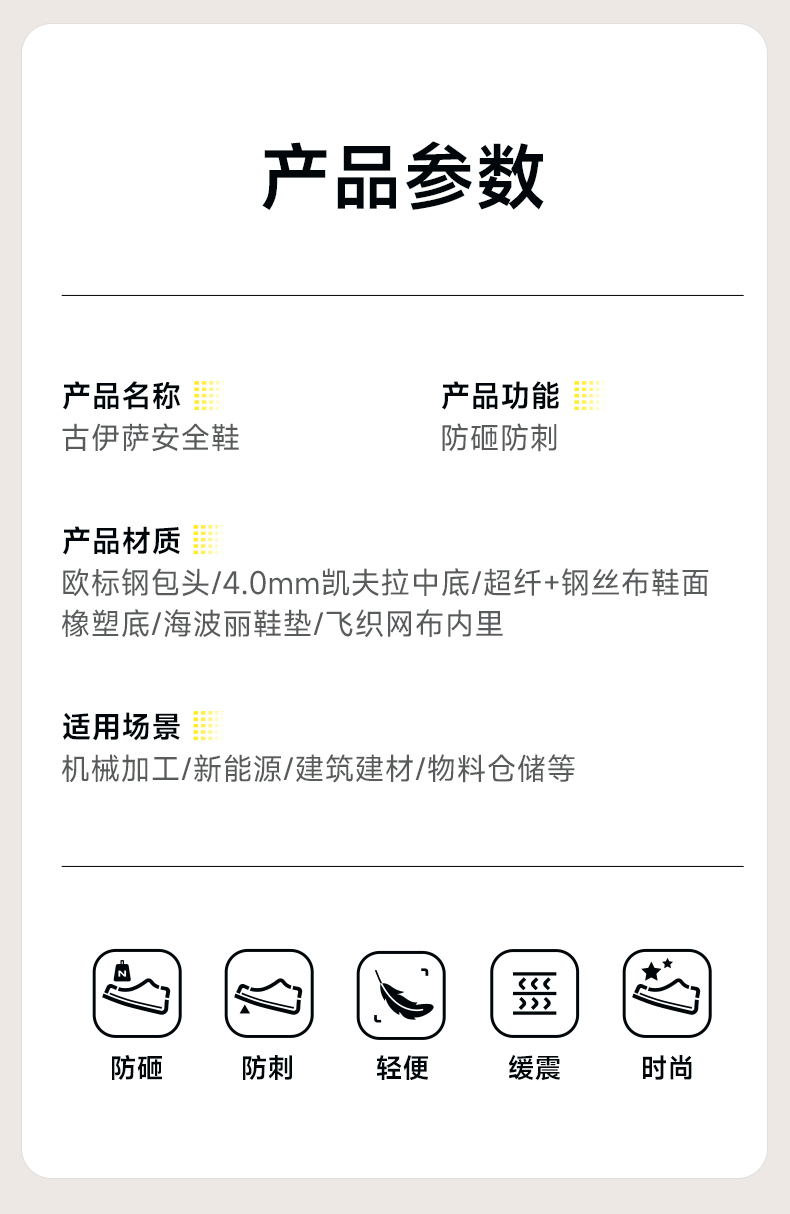 产品参数

产品名称
古伊萨安全鞋

产品功能
防砸防刺

产品材质
欧标钢包头/4.0mm凯夫拉中底/超纤+钢丝布鞋面
橡塑底/海波丽鞋垫/飞织网布内里

适用场景
机械加工/新能源/建筑建材/物料仓储等

防砸

防刺

轻便

缓震

时尚