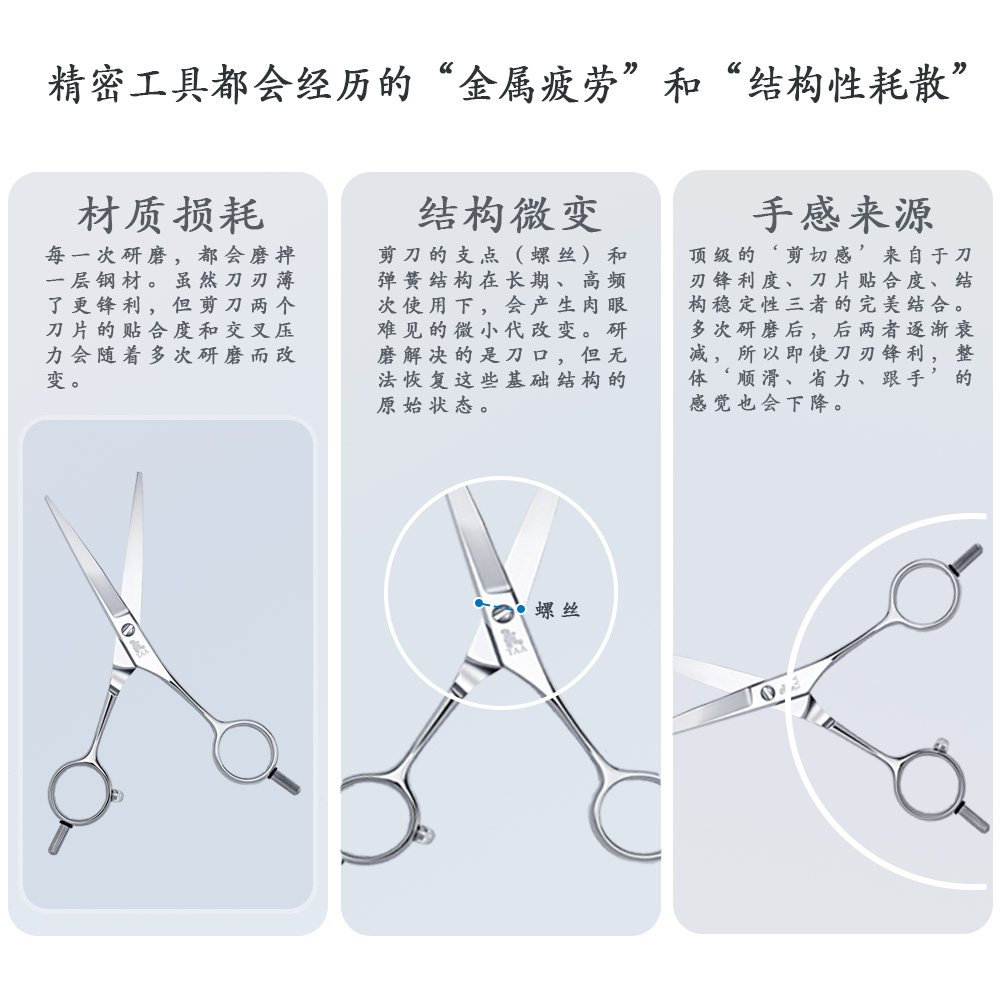 精密工具都会经历的“金属疲劳”和“结构性耗散”

材质损耗

每一次研磨，都会磨掉一层钢材。虽然刀刃薄了更锋利，但剪刀两个刀片的贴合度和交叉压力会随着多次研磨而改变。

结构微变

剪刀的支点（螺丝）和弹簧结构在长期、高频次使用下，会产生肉眼难见的微小代改变。研磨解决的是刀口，但无法恢复这些基础结构的原始状态。

螺丝

手感来源

顶级的‘剪切感’来自于刀刃锋利度、刀片贴合度、结构稳定性三者的完美结合。多次研磨后，后两者逐渐衰减，所以即使刀刃锋利，整体‘顺滑、省力、跟手’的感觉也会下降。