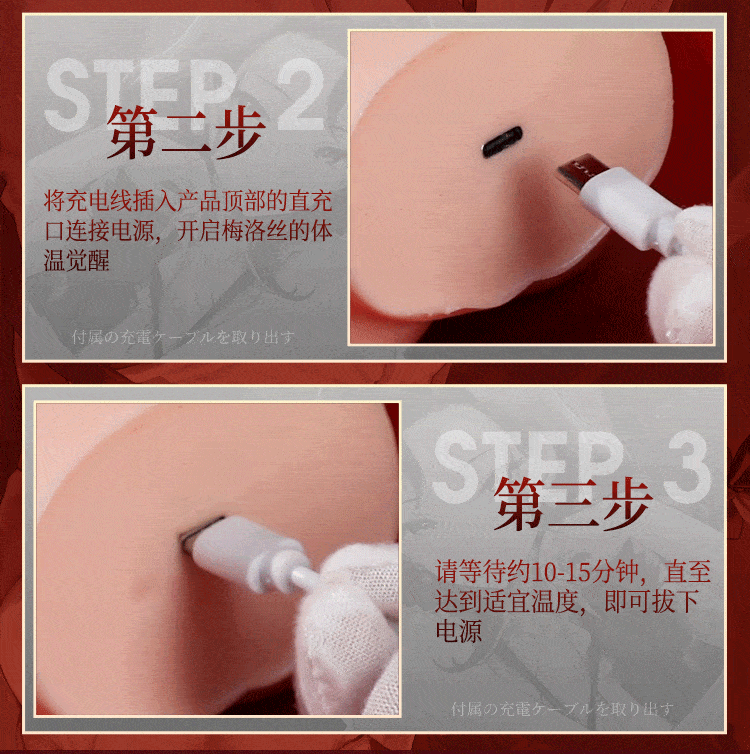 STEP 2
第二步

将充电线插入产品顶部的直充口连接电源，开启梅洛丝的体温觉醒

付属の充電ケーブルを取り出す

STEP 3
第三步

请等待约10-15分钟，直至达到适宜温度，即可拔下电源

付属の充電ケーブルを取り出す