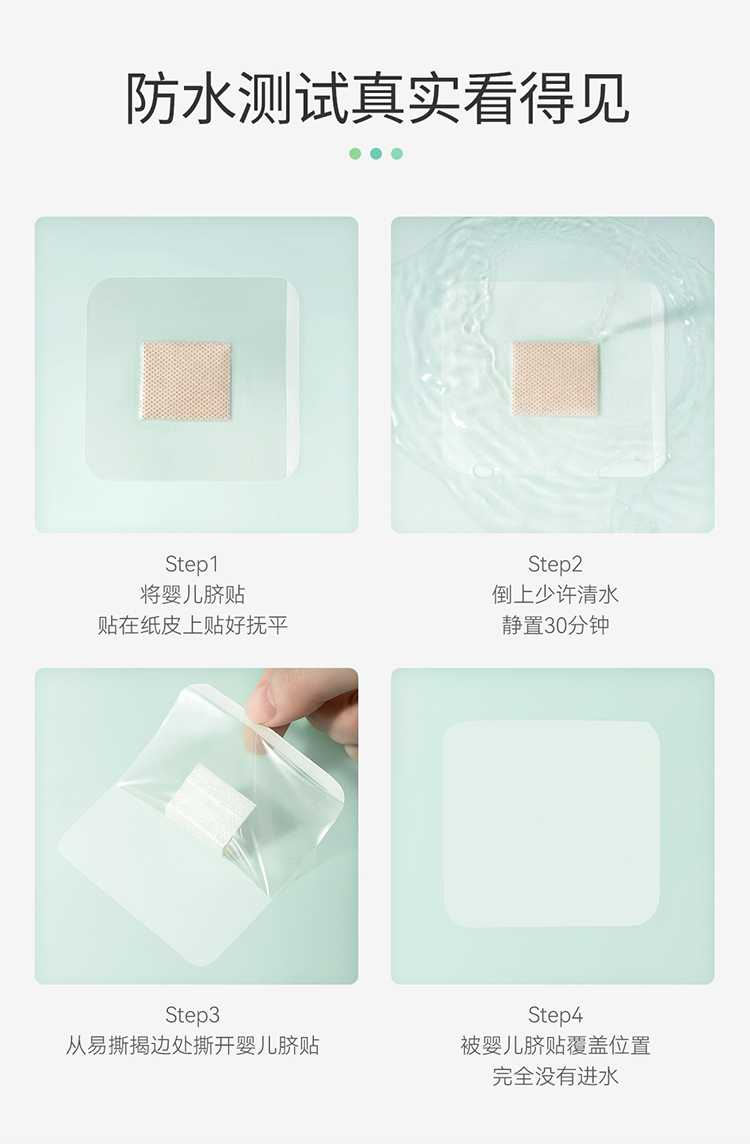 防水测试真实看得见

Step1
将婴儿脐贴
贴在纸皮上贴好抚平

Step2
倒上少许清水
静置30分钟

Step3
从易撕揭边处撕开婴儿脐贴

Step4
被婴儿脐贴覆盖位置
完全没有进水