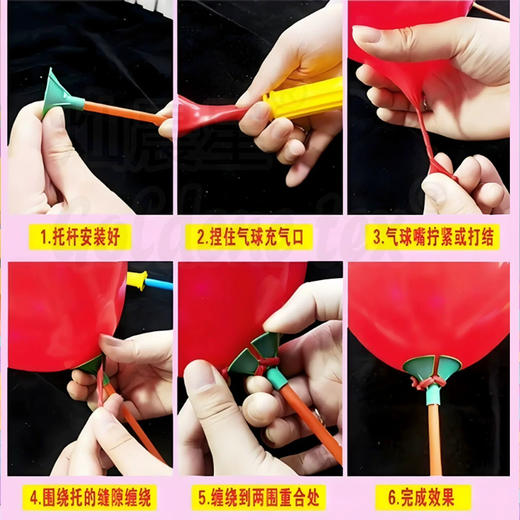 1.托杆安装好

2.捏住气球充气口

3.气球嘴拧紧或打结

4.围绕托的缝隙缠绕

5.缠绕到两围重合处

6.完成效果