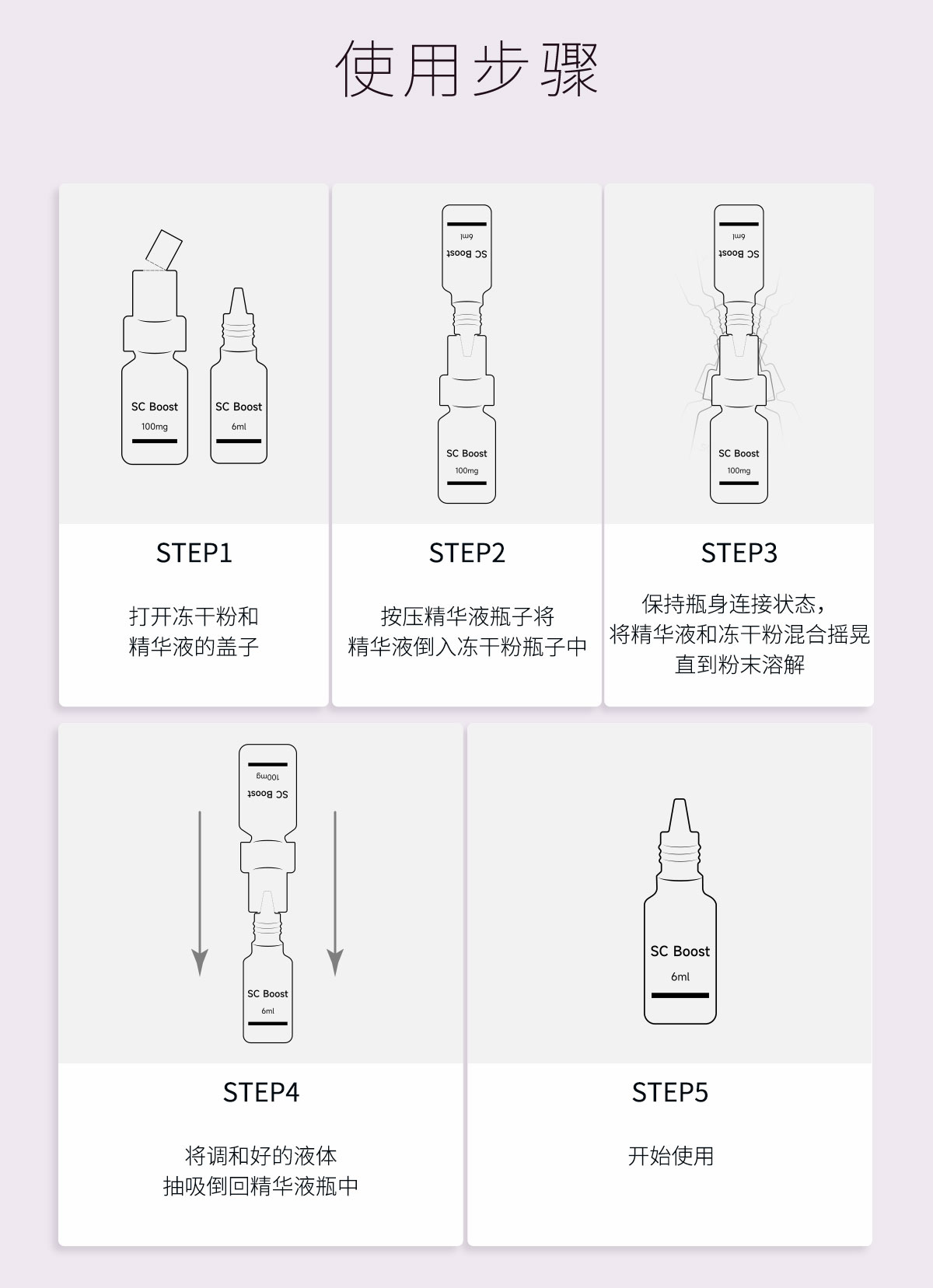 使用步骤

SC Boost
100mg

SC Boost
6ml

STEP1

打开冻干粉和
精华液的盖子

SC Boost
6ml

SC Boost
100mg

STEP2

按压精华液瓶子将
精华液倒入冻干粉瓶子中

SC Boost
6ml

SC Boost
100mg

STEP3

保持瓶身连接状态，
将精华液和冻干粉混合摇晃
直到粉末溶解

SC Boost
100mg

SC Boost
6ml

STEP4

将调和好的液体
抽吸倒回精华液瓶中

SC Boost
6ml

STEP5

开始使用