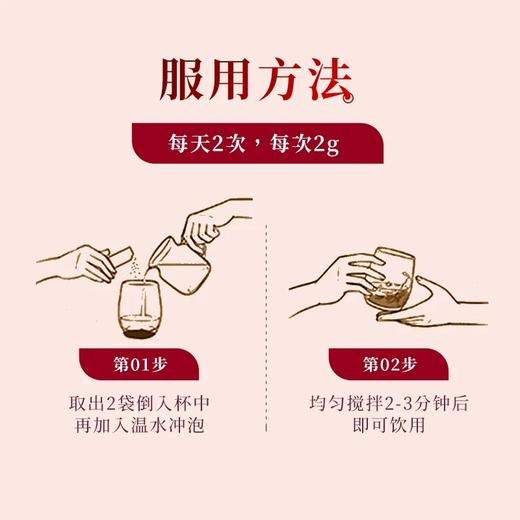 服用方法

每天2次，每次2g

第01步

取出2袋倒入杯中
再加入温水冲泡

第02步

均匀搅拌2-3分钟后
即可饮用