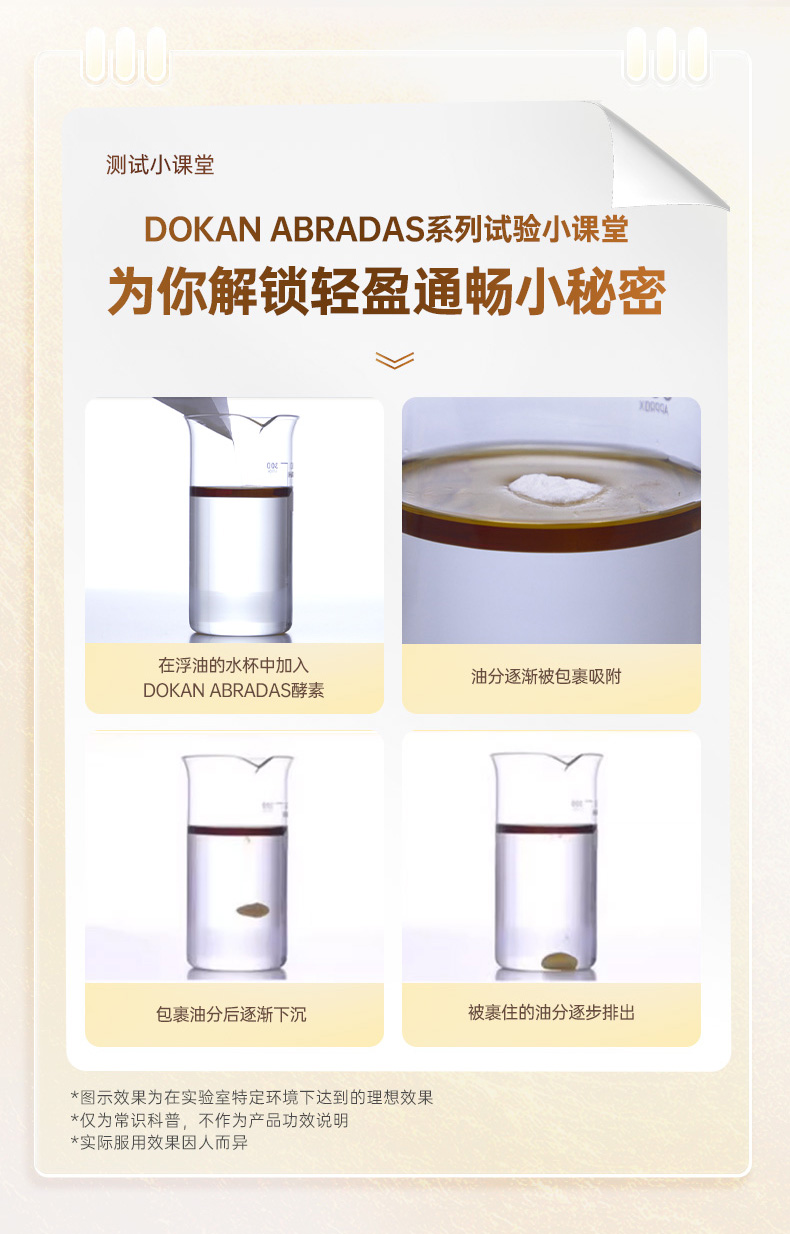 测试小课堂

DOKAN ABRADAS系列试验小课堂

为你解锁轻盈通畅小秘密

在浮油的水杯中加入
DOKAN ABRADAS酵素

油分逐渐被包裹吸附

包裹油分后逐渐下沉

被裹住的油分逐步排出

*图示效果为在实验室特定环境下达到的理想效果
*仅为常识科普，不作为产品功效说明
*实际服用效果因人而异