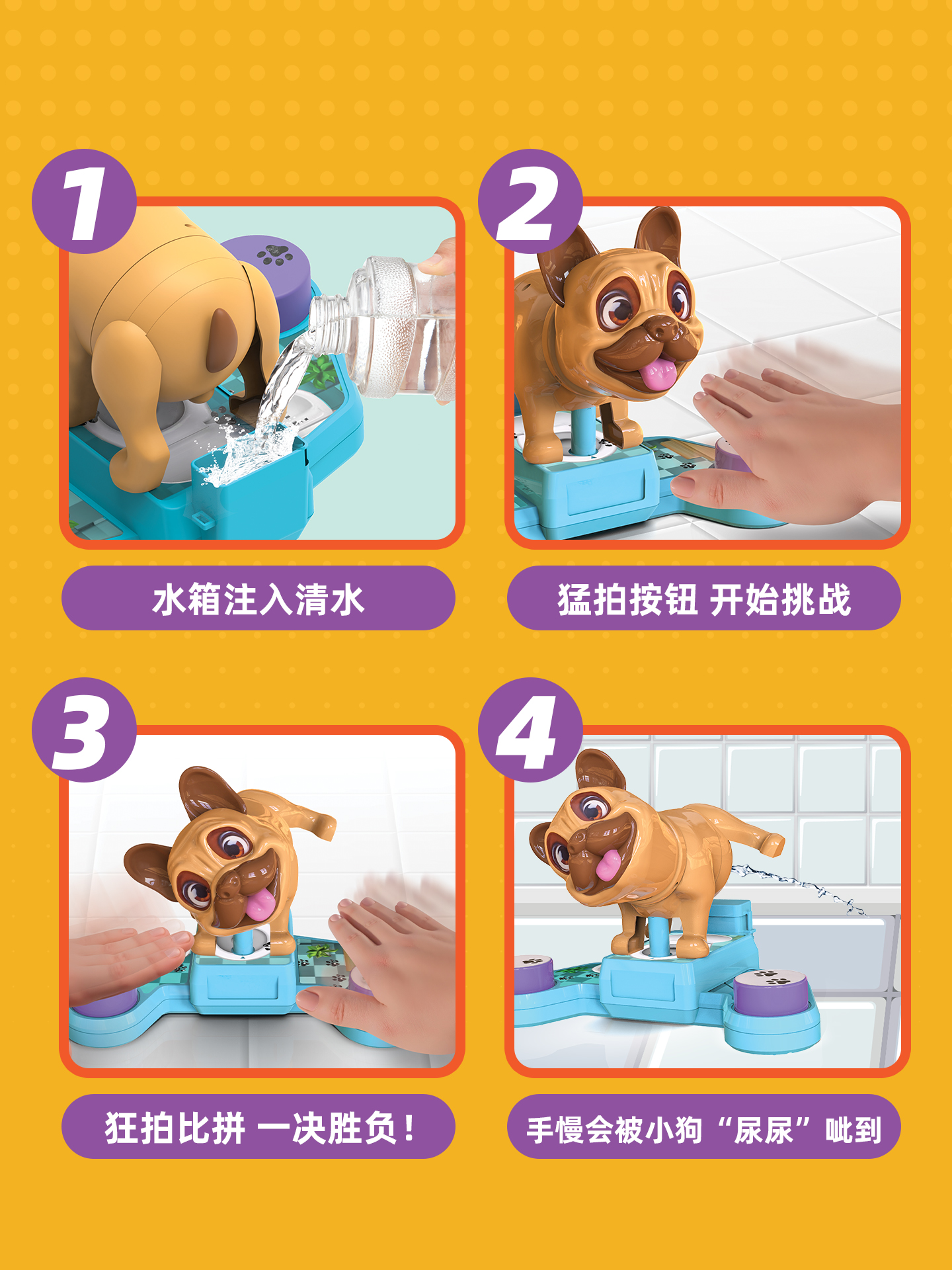 1

水箱注入清水

2

猛拍按钮 开始挑战

3

狂拍比拼 一决胜负！

4

手慢会被小狗“尿尿”呲到