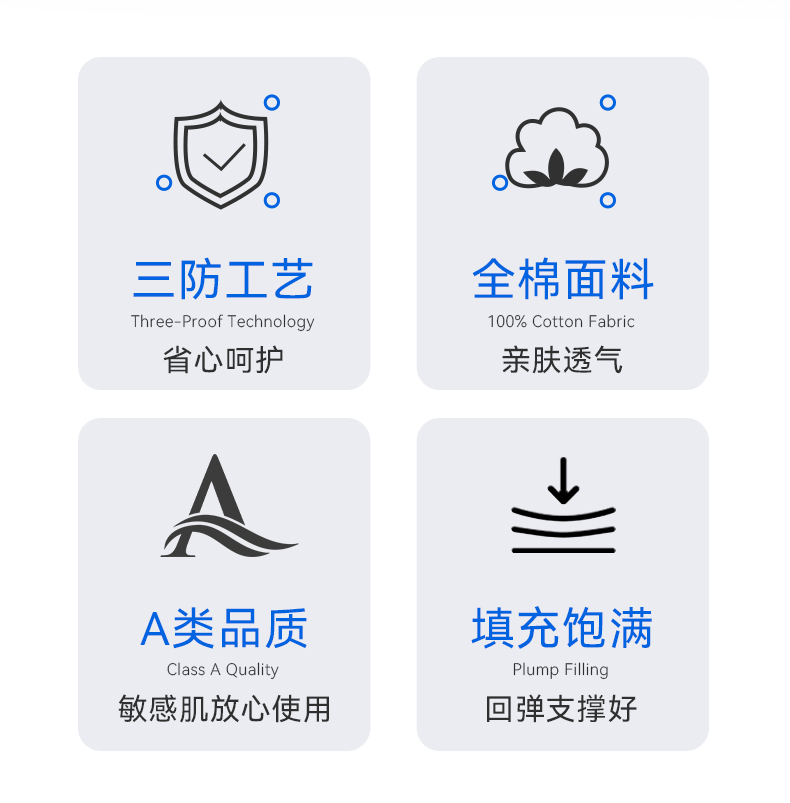 三防工艺
Three-Proof Technology
省心呵护

全棉面料
100% Cotton Fabric
亲肤透气

A类品质
Class A Quality
敏感肌放心使用

填充饱满
Plump Filling
回弹支撑好