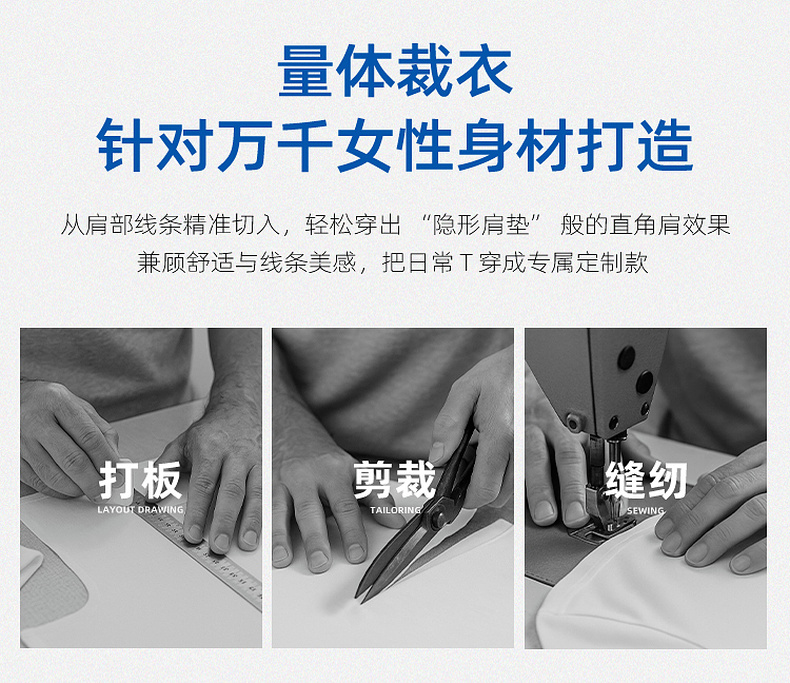 量体裁衣
针对万千女性身材打造

从肩部线条精准切入，轻松穿出 “隐形肩垫” 般的直角肩效果
兼顾舒适与线条美感，把日常 T 穿成专属定制款

打板
LAYOUT DRAWING

剪裁
TAILORING

缝纫
SEWING