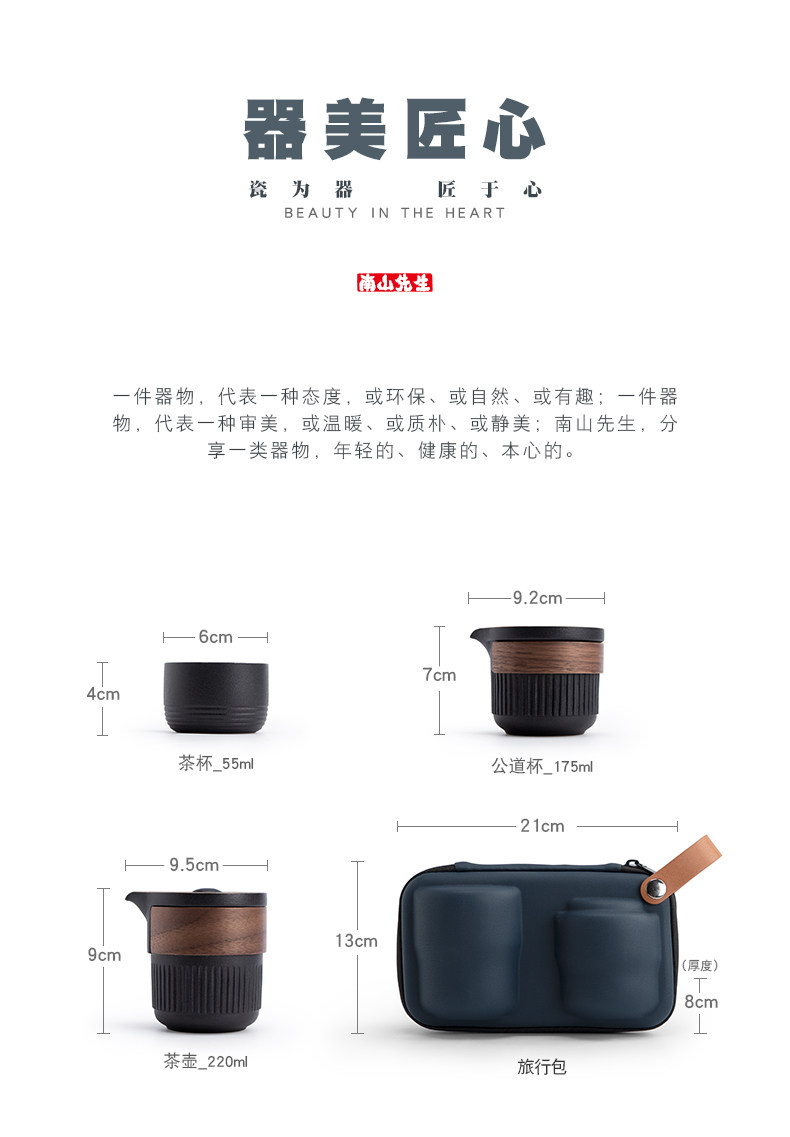 器美匠心

瓷为器 匠于心
BEAUTY IN THE HEART

南山先生

一件器物，代表一种态度，或环保、或自然、或有趣；一件器物，代表一种审美，或温暖、或质朴、或静美；南山先生，分享一类器物，年轻的、健康的、本心的。

6cm
4cm
茶杯_55ml

9.2cm
7cm
公道杯_175ml

9.5cm
9cm
茶壶_220ml

21cm
13cm
(厚度)
8cm
旅行包