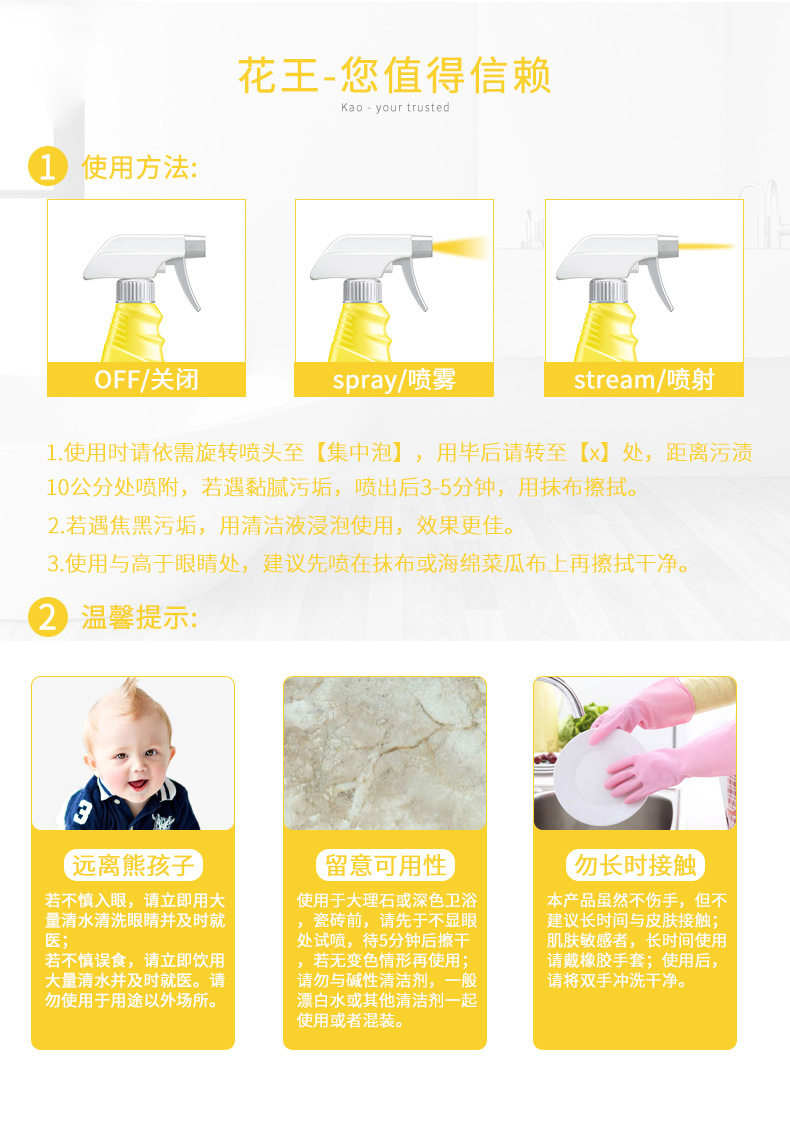 花王-您值得信赖
Kao - your trusted

1 使用方法:

OFF/关闭

spray/喷雾

stream/喷射

1.使用时请依需旋转喷头至【集中泡】，用毕后请转至【x】处，距离污渍10公分处喷附，若遇黏腻污垢，喷出后3-5分钟，用抹布擦拭。
2.若遇焦黑污垢，用清洁液浸泡使用，效果更佳。
3.使用与高于眼睛处，建议先喷在抹布或海绵菜瓜布上再擦拭干净。

2 温馨提示:

远离熊孩子
若不慎入眼，请立即用大量清水清洗眼睛并及时就医；
若不慎误食，请立即饮用大量清水并及时就医。请勿使用于用途以外场所。

留意可用性
使用于大理石或深色卫浴，瓷砖前，请先于不显眼处试喷，待5分钟后擦干，若无变色情形再使用；请勿与碱性清洁剂，一般漂白水或其他清洁剂一起使用或者混装。

勿长时接触
本产品虽然不伤手，但不建议长时间与皮肤接触；肌肤敏感者，长时间使用请戴橡胶手套；使用后，请将双手冲洗干净。