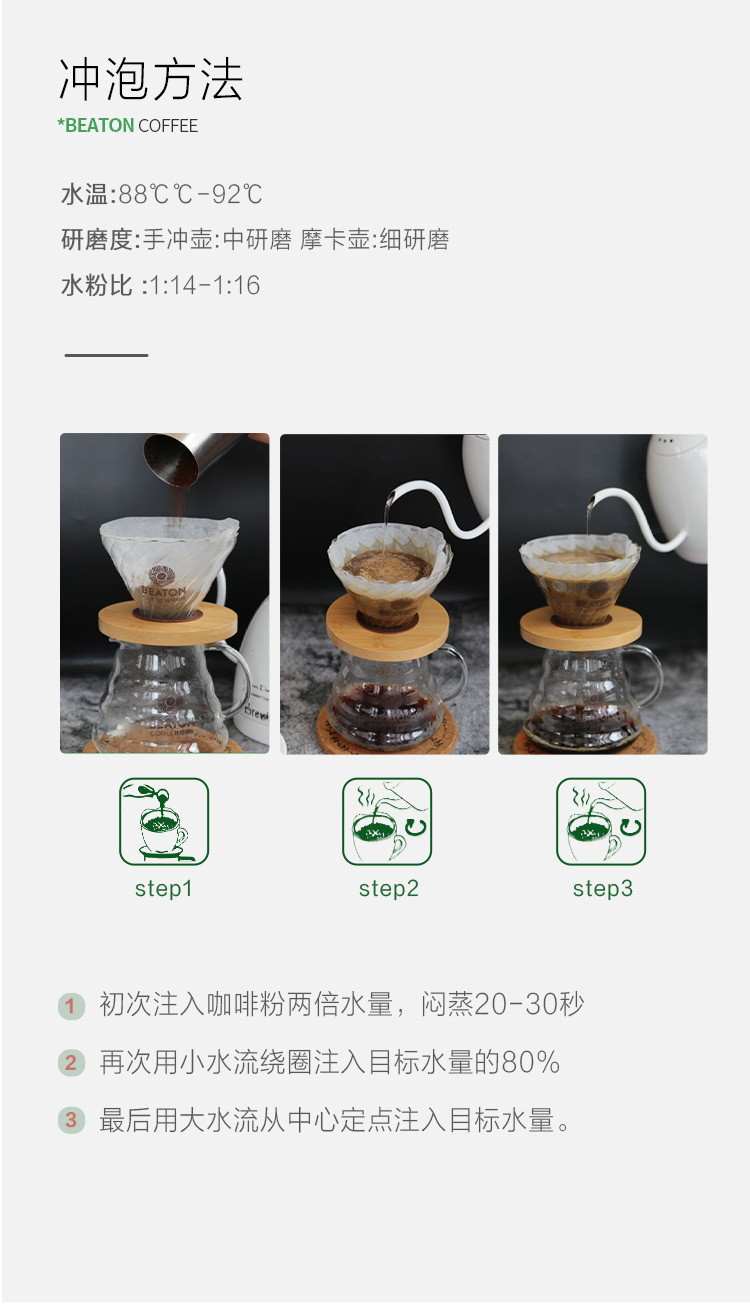 冲泡方法
*BEATON COFFEE

水温:88℃-92℃

研磨度:手冲壶:中研磨 摩卡壶:细研磨

水粉比 :1:14-1:16

BEATON

step1

step2

step3

1 初次注入咖啡粉两倍水量，闷蒸20-30秒

2 再次用小水流绕圈注入目标水量的80%

3 最后用大水流从中心定点注入目标水量。