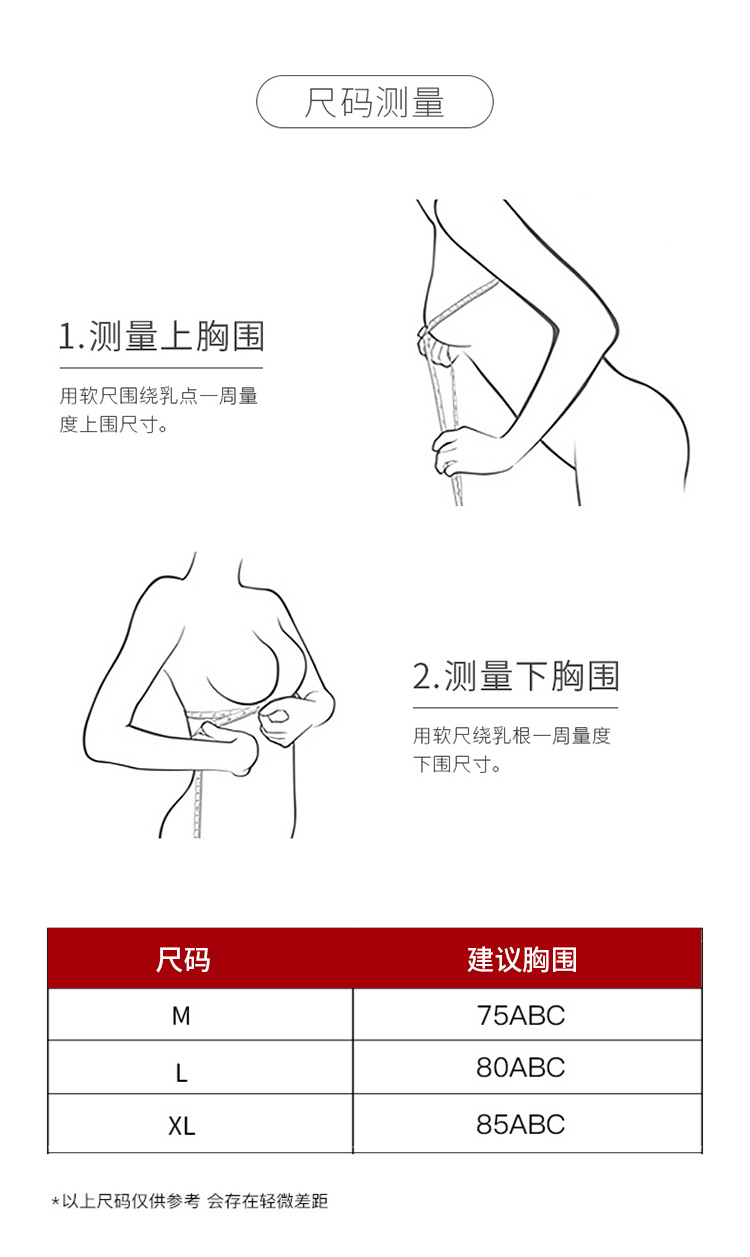 尺码测量

1.测量上胸围

用软尺围绕乳点一周量度上围尺寸。

2.测量下胸围

用软尺绕乳根一周量度下围尺寸。

| 尺码 | 建议胸围 |
|---|---|
| M | 75ABC |
| L | 80ABC |
| XL | 85ABC |

*以上尺码仅供参考 会存在轻微差距