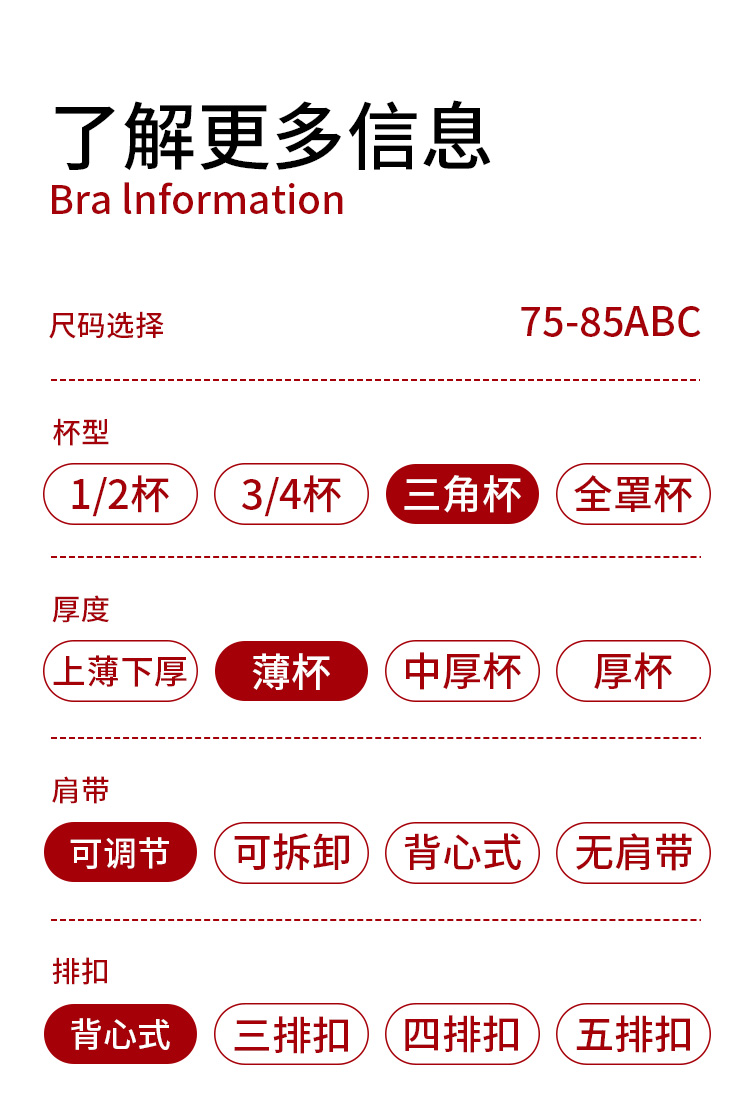 了解更多信息
Bra lnformation

尺码选择 75-85ABC

杯型

1/2杯 3/4杯 三角杯 全罩杯

厚度

上薄下厚 薄杯 中厚杯 厚杯

肩带

可调节 可拆卸 背心式 无肩带

排扣

背心式 三排扣 四排扣 五排扣