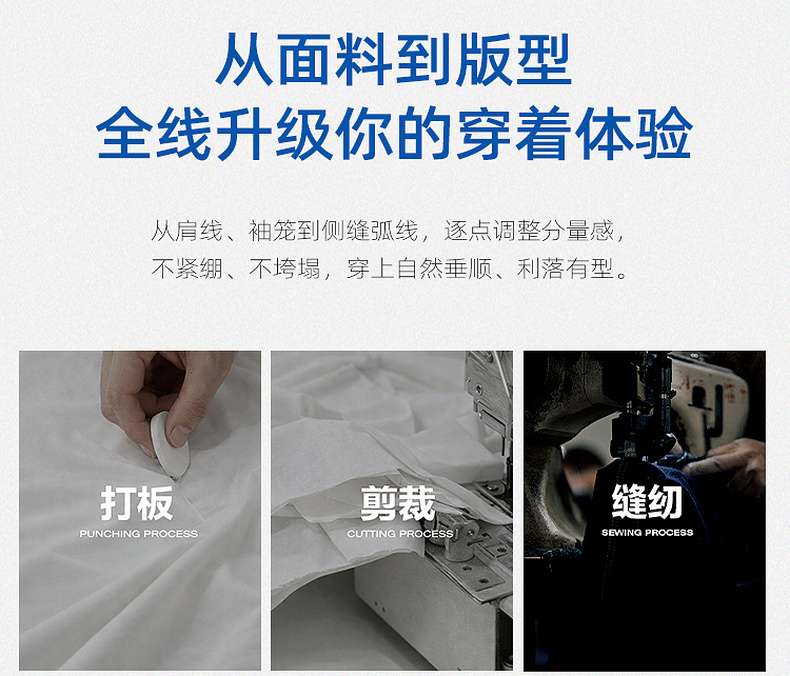 从面料到版型
全线升级你的穿着体验

从肩线、袖笼到侧缝弧线，逐点调整分量感，
不紧绷、不垮塌，穿上自然垂顺、利落有型。

打板
PUNCHING PROCESS

剪裁
CUTTING PROCESS

缝纫
SEWING PROCESS