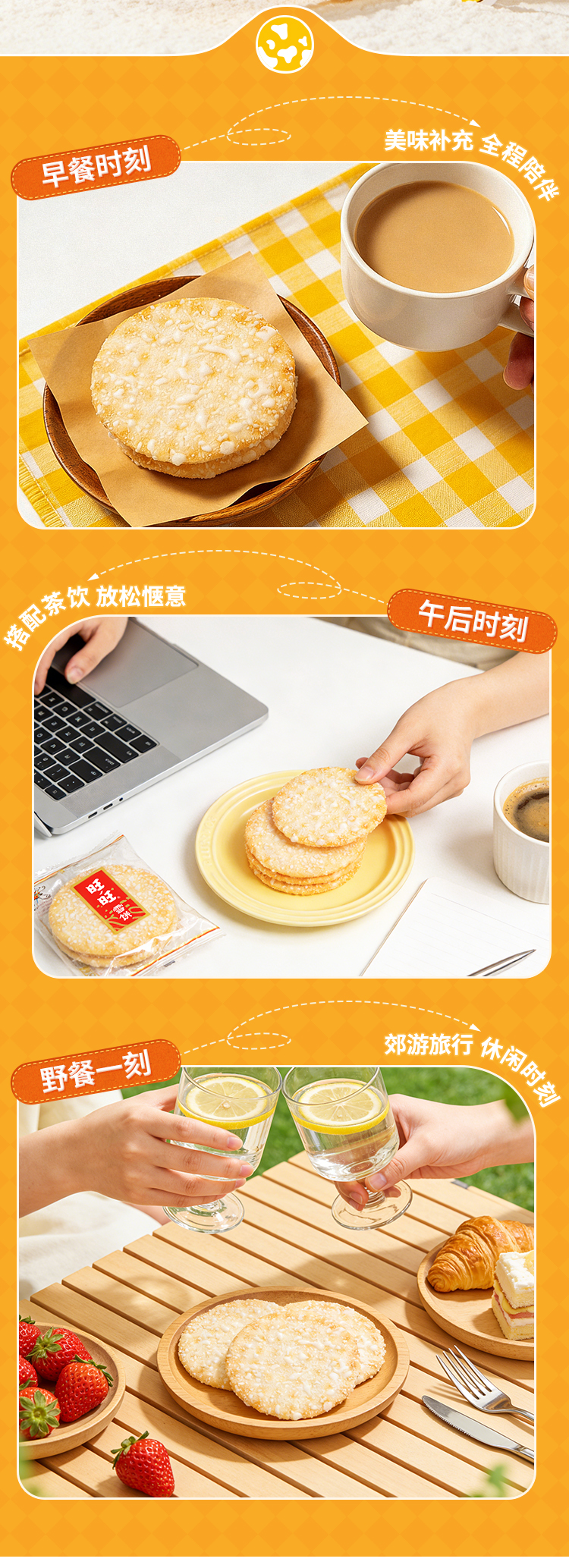 早餐时刻

美味补充 全程陪伴

搭配茶饮 放松惬意

午后时刻

旺旺 雪饼

野餐一刻

郊游旅行 休闲时刻