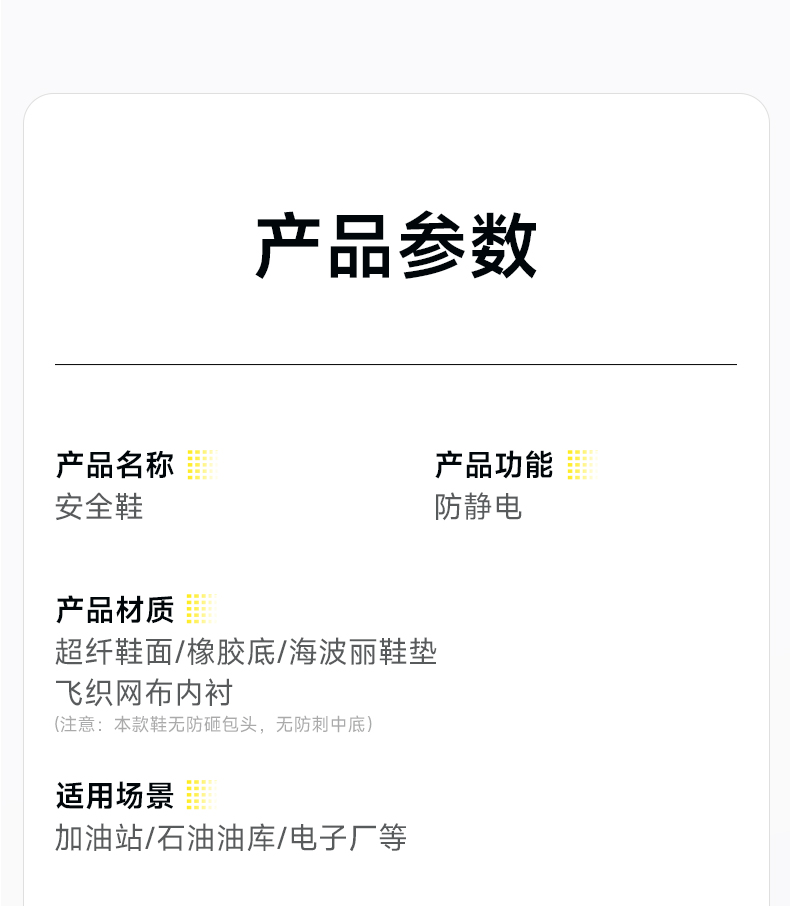 产品参数

产品名称
安全鞋

产品功能
防静电

产品材质
超纤鞋面/橡胶底/海波丽鞋垫
飞织网布内衬
(注意：本款鞋无防砸包头，无防刺中底)

适用场景
加油站/石油油库/电子厂等