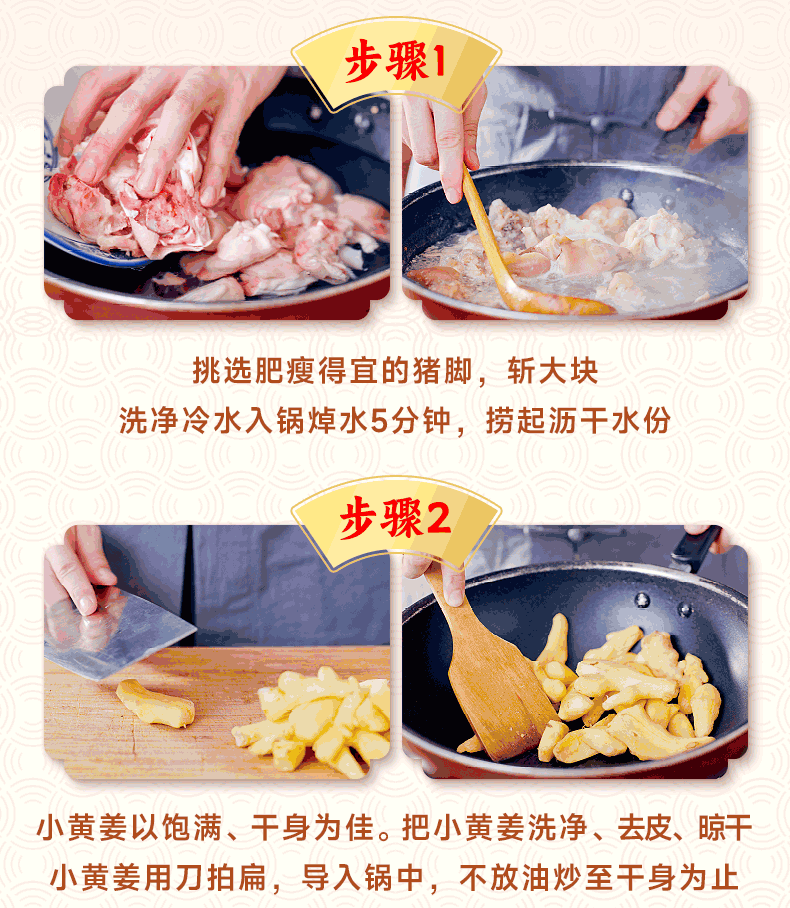 步骤1

挑选肥瘦得宜的猪脚，斩大块
洗净冷水入锅焯水5分钟，捞起沥干水份

步骤2

小黄姜以饱满、干身为佳。把小黄姜洗净、去皮、晾干
小黄姜用刀拍扁，导入锅中，不放油炒至干身为止