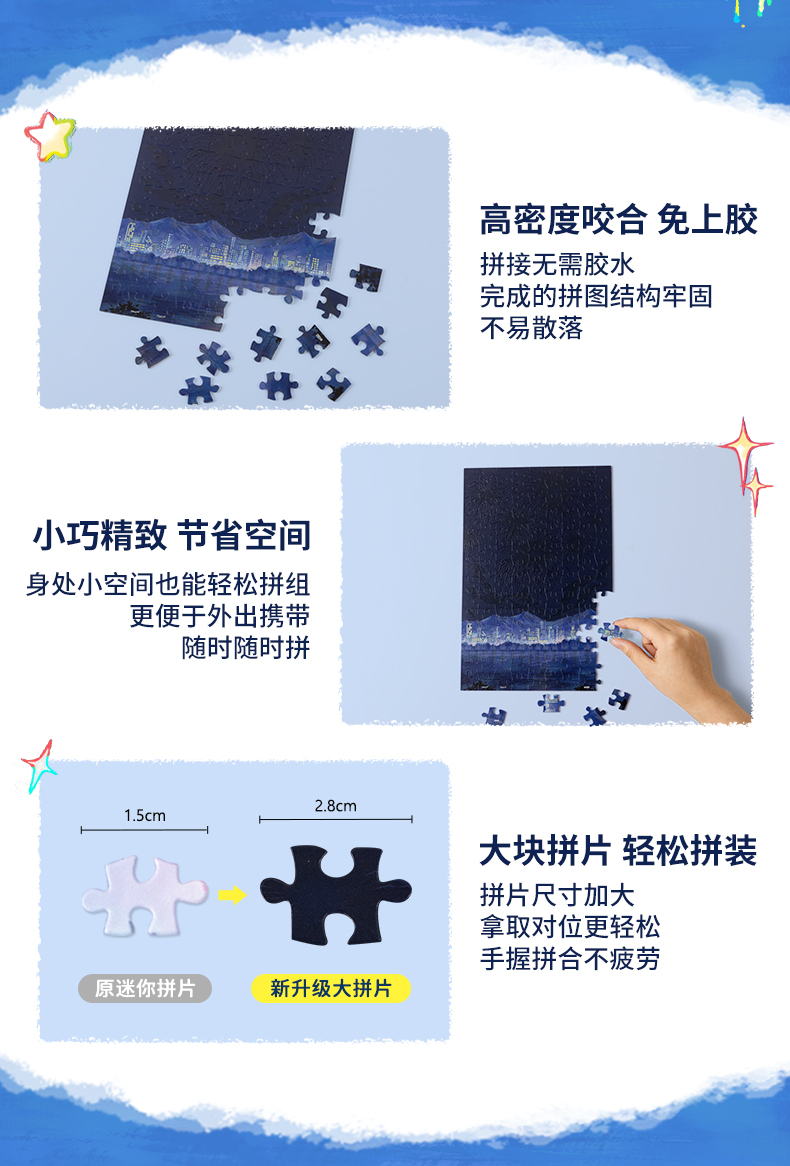 高密度咬合 免上胶

拼接无需胶水
完成的拼图结构牢固
不易散落

小巧精致 节省空间

身处小空间也能轻松拼组
更便于外出携带
随时随时拼

1.5cm

2.8cm

原迷你拼片

新升级大拼片

大块拼片 轻松拼装

拼片尺寸加大
拿取对位更轻松
手握拼合不疲劳