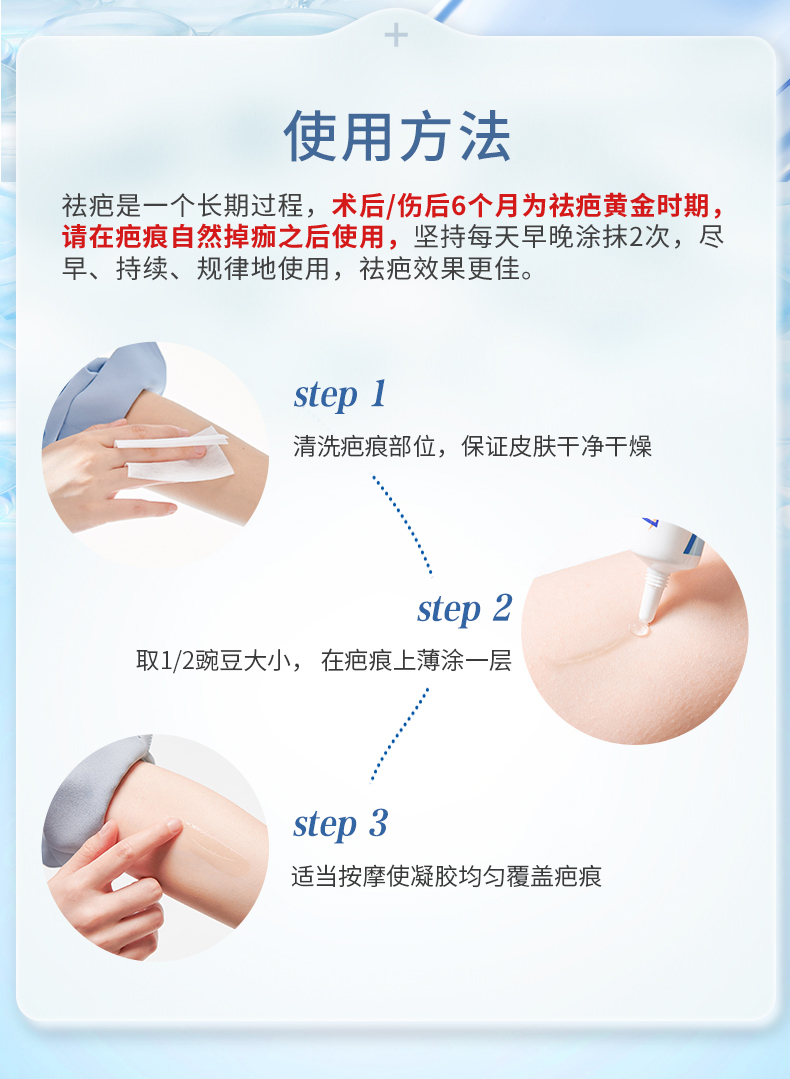 使用方法

祛疤是一个长期过程，术后/伤后6个月为祛疤黄金时期，请在疤痕自然掉痂之后使用，坚持每天早晚涂抹2次，尽早、持续、规律地使用，祛疤效果更佳。

step 1
清洗疤痕部位，保证皮肤干净干燥

step 2
取1/2豌豆大小， 在疤痕上薄涂一层

step 3
适当按摩使凝胶均匀覆盖疤痕