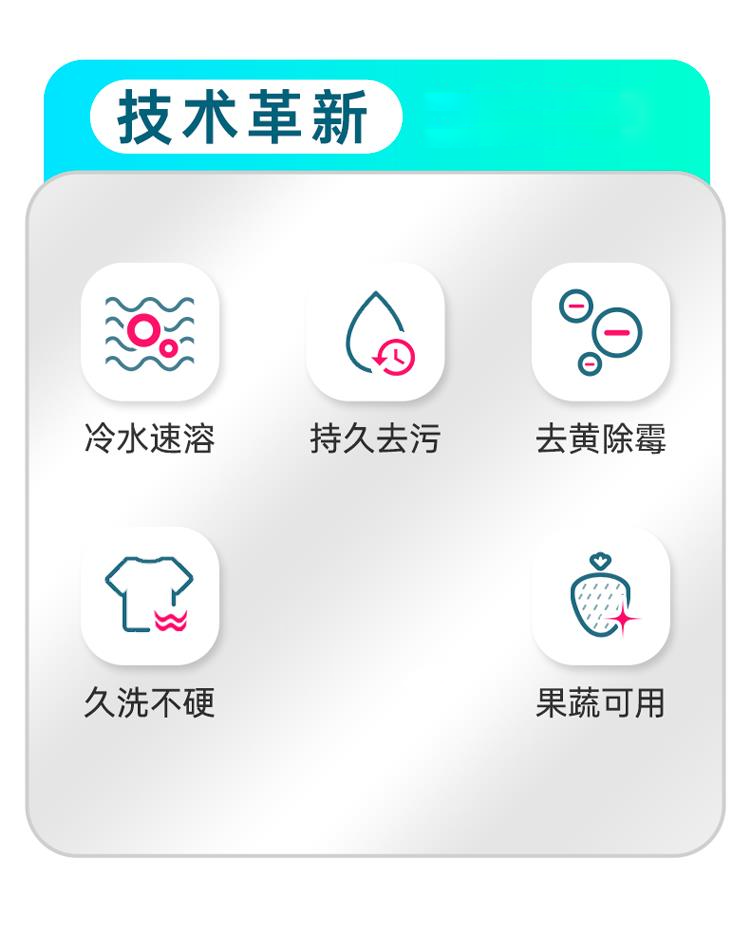 技术革新

冷水速溶

持久去污

去黄除霉

久洗不硬

果蔬可用