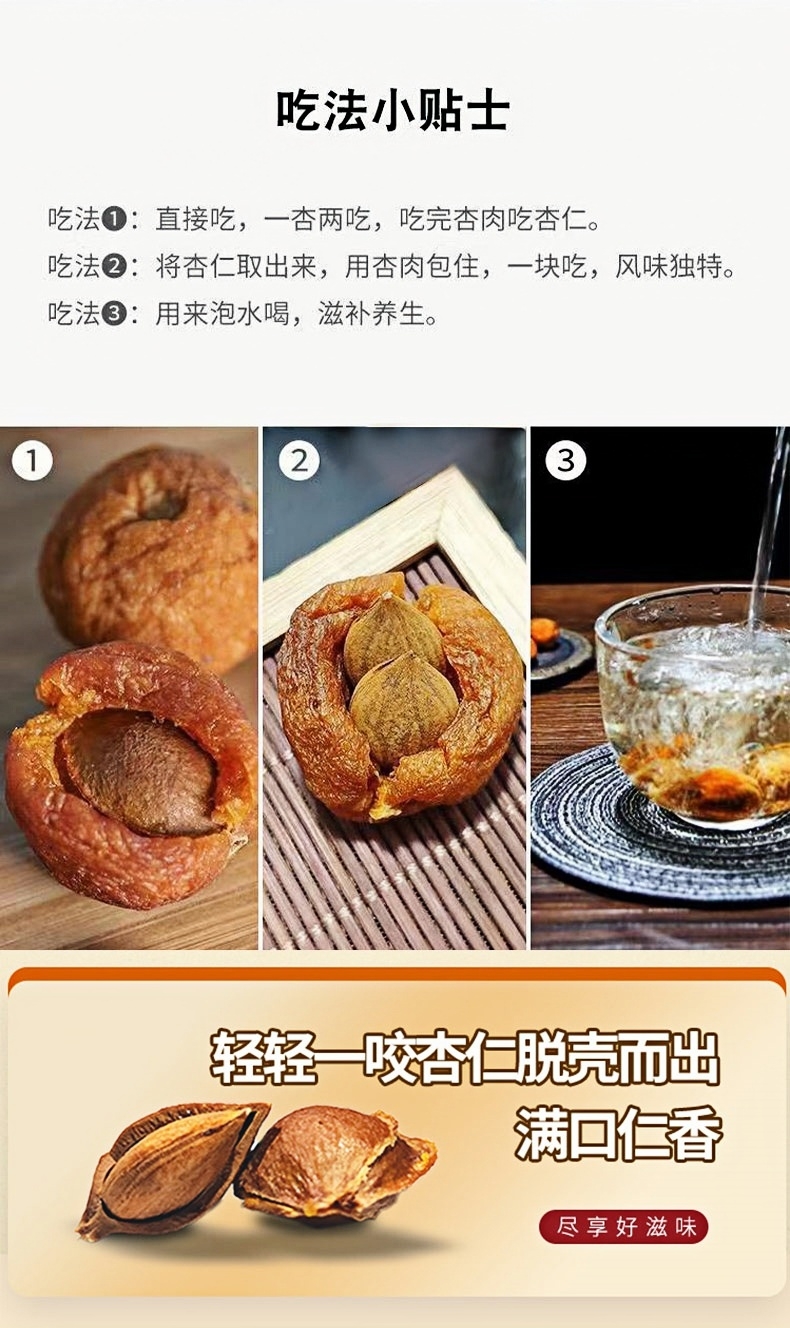 吃法小贴士

吃法❶：直接吃，一杏两吃，吃完杏肉吃杏仁。
吃法❷：将杏仁取出来，用杏肉包住，一块吃，风味独特。
吃法❸：用来泡水喝，滋补养生。

1
2
3

轻轻一咬杏仁脱壳而出
满口仁香
尽享好滋味