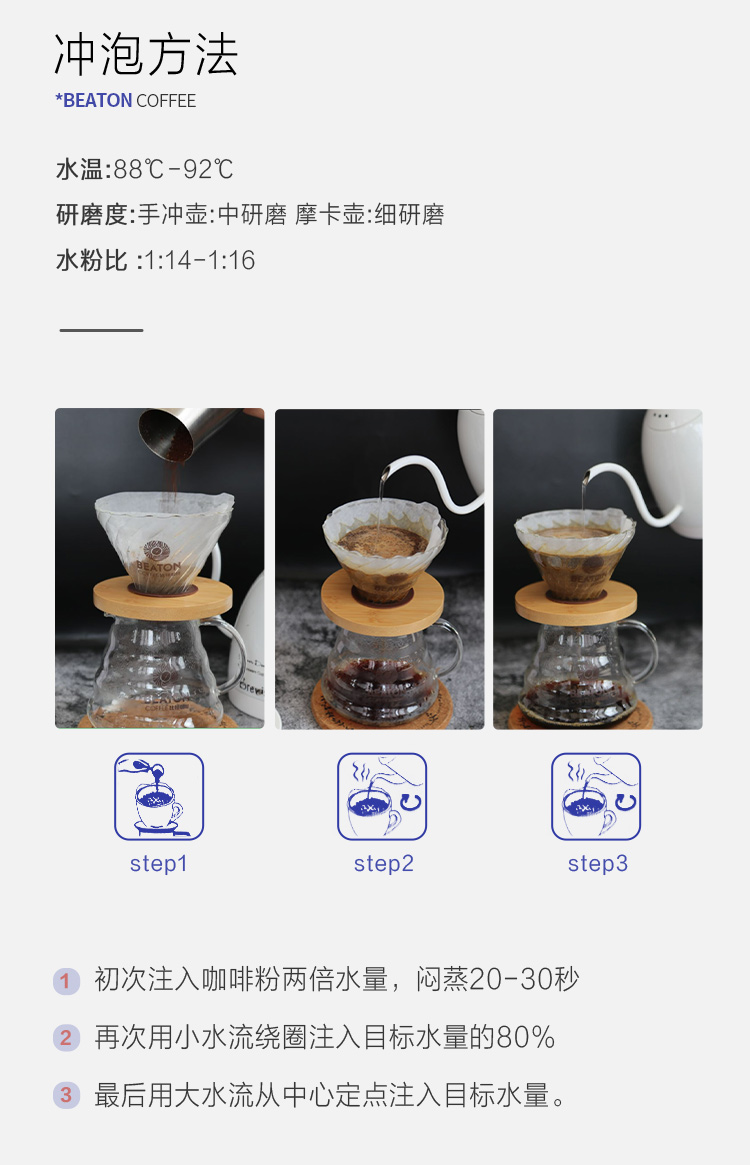 冲泡方法
*BEATON COFFEE

水温:88℃-92℃
研磨度:手冲壶:中研磨 摩卡壶:细研磨
水粉比 :1:14-1:16

BEATON

step1

step2

step3

1 初次注入咖啡粉两倍水量，闷蒸20-30秒
2 再次用小水流绕圈注入目标水量的80%
3 最后用大水流从中心定点注入目标水量。