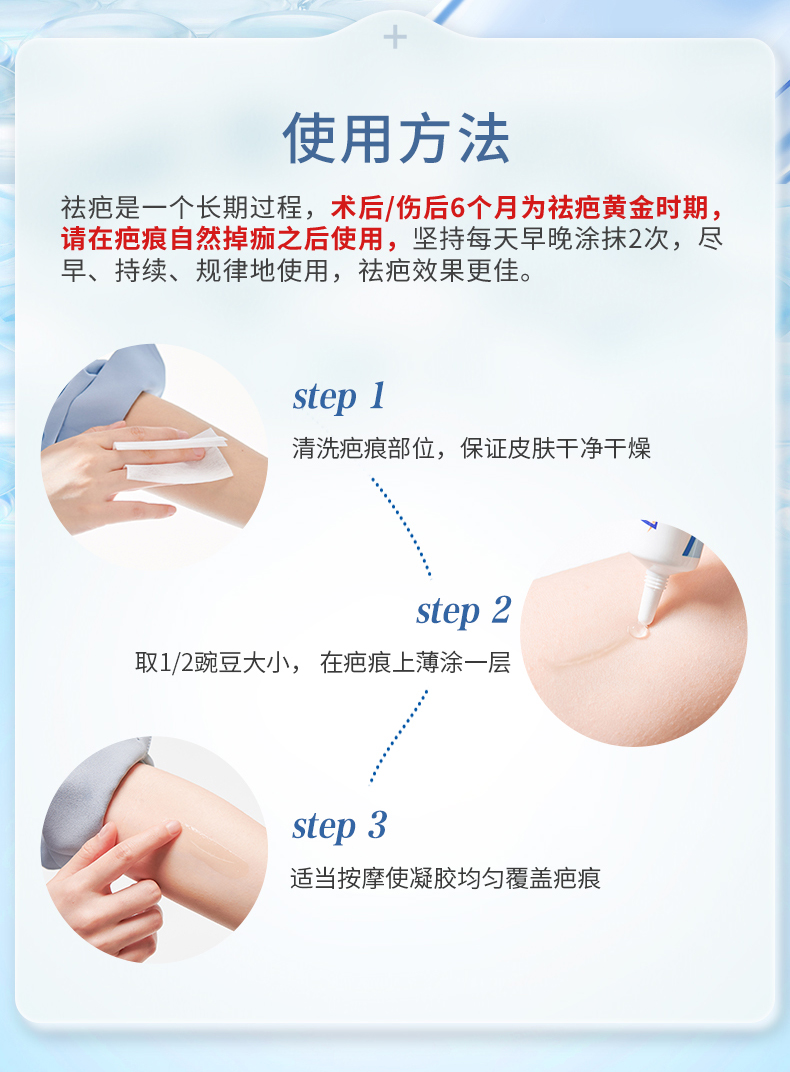 使用方法

祛疤是一个长期过程，术后/伤后6个月为祛疤黄金时期，请在疤痕自然掉痂之后使用，坚持每天早晚涂抹2次，尽早、持续、规律地使用，祛疤效果更佳。

step 1
清洗疤痕部位，保证皮肤干净干燥

step 2
取1/2豌豆大小， 在疤痕上薄涂一层

step 3
适当按摩使凝胶均匀覆盖疤痕