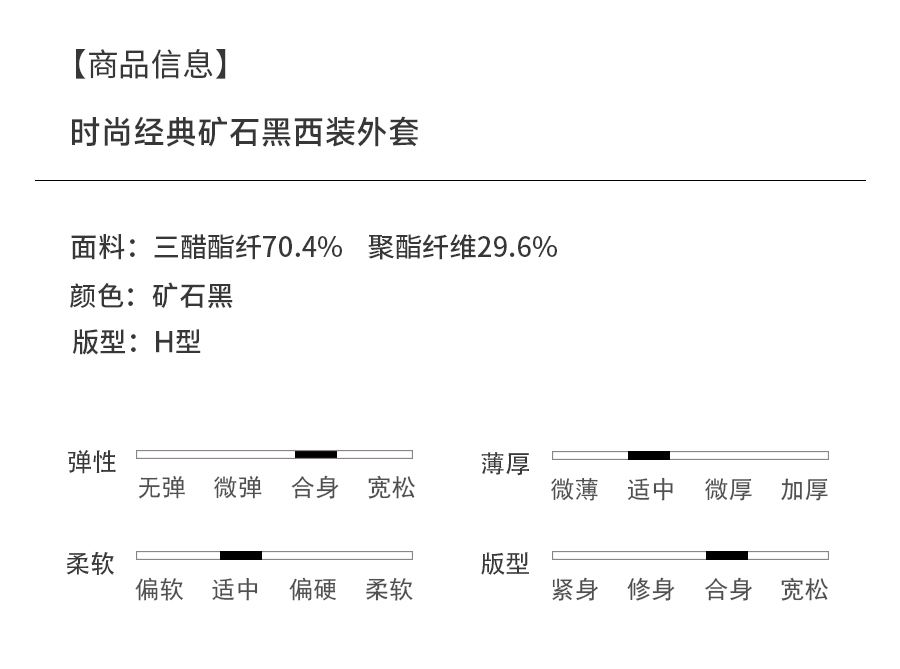 【商品信息】

时尚经典矿石黑西装外套

面料：三醋酯纤70.4%　聚酯纤维29.6%

颜色：矿石黑

版型：H型

弹性
无弹 微弹 合身 宽松

柔软
偏软 适中 偏硬 柔软

薄厚
微薄 适中 微厚 加厚

版型
紧身 修身 合身 宽松