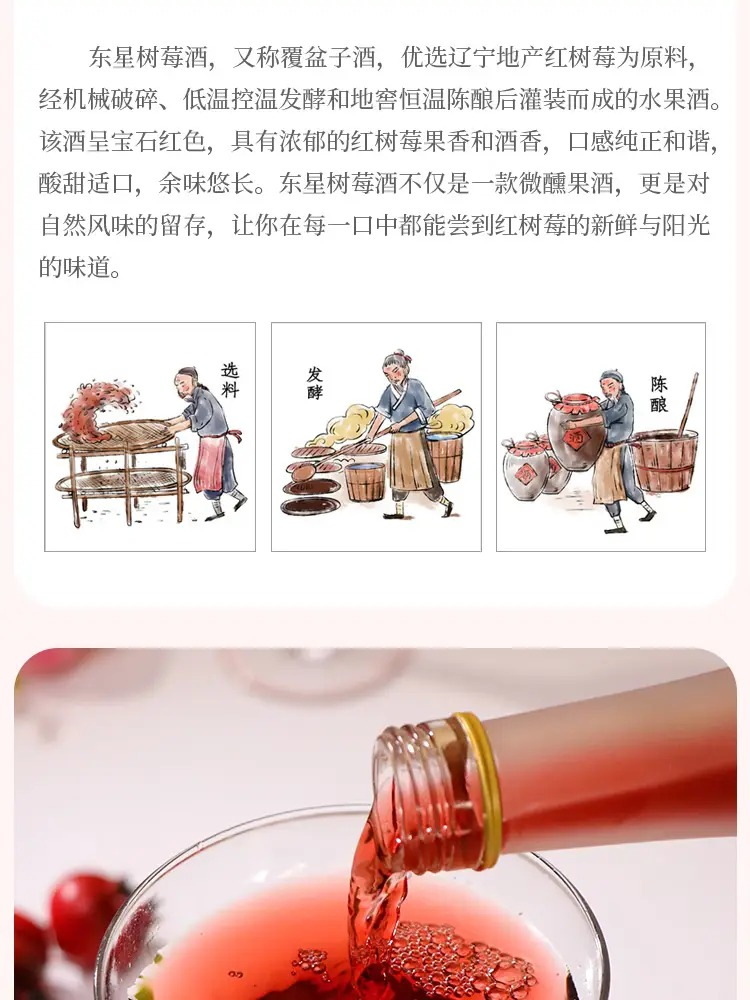 东星树莓酒，又称覆盆子酒，优选辽宁地产红树莓为原料，经机械破碎、低温控温发酵和地窖恒温陈酿后灌装而成的水果酒。该酒呈宝石红色，具有浓郁的红树莓果香和酒香，口感纯正和谐，酸甜适口，余味悠长。东星树莓酒不仅是一款微醺果酒，更是对自然风味的留存，让你在每一口中都能尝到红树莓的新鲜与阳光的味道。

选料

发酵

陈酿

酒