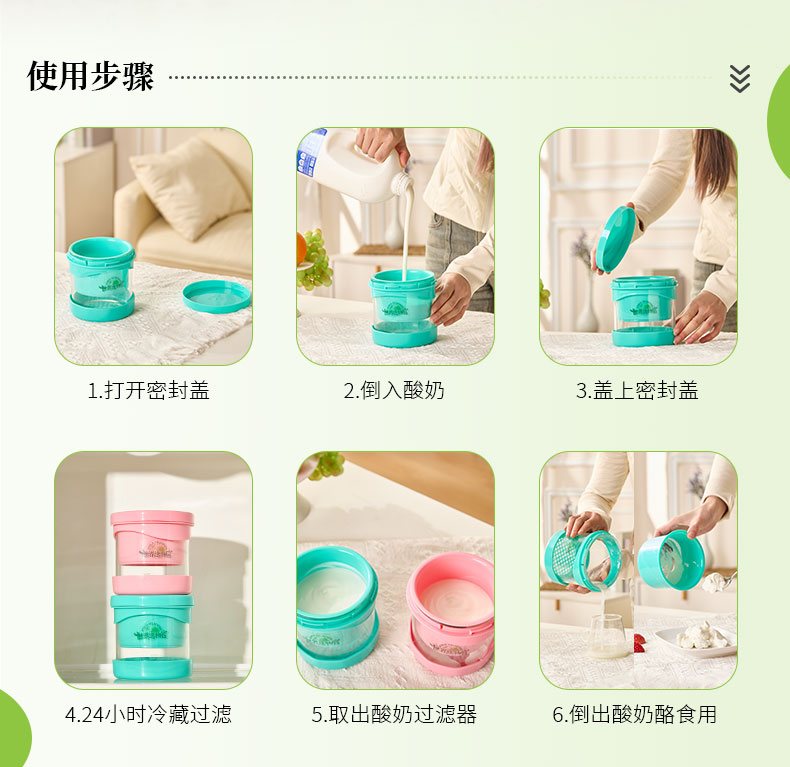 使用步骤

1.打开密封盖

2.倒入酸奶

3.盖上密封盖

4.24小时冷藏过滤

5.取出酸奶过滤器

6.倒出酸奶酪食用