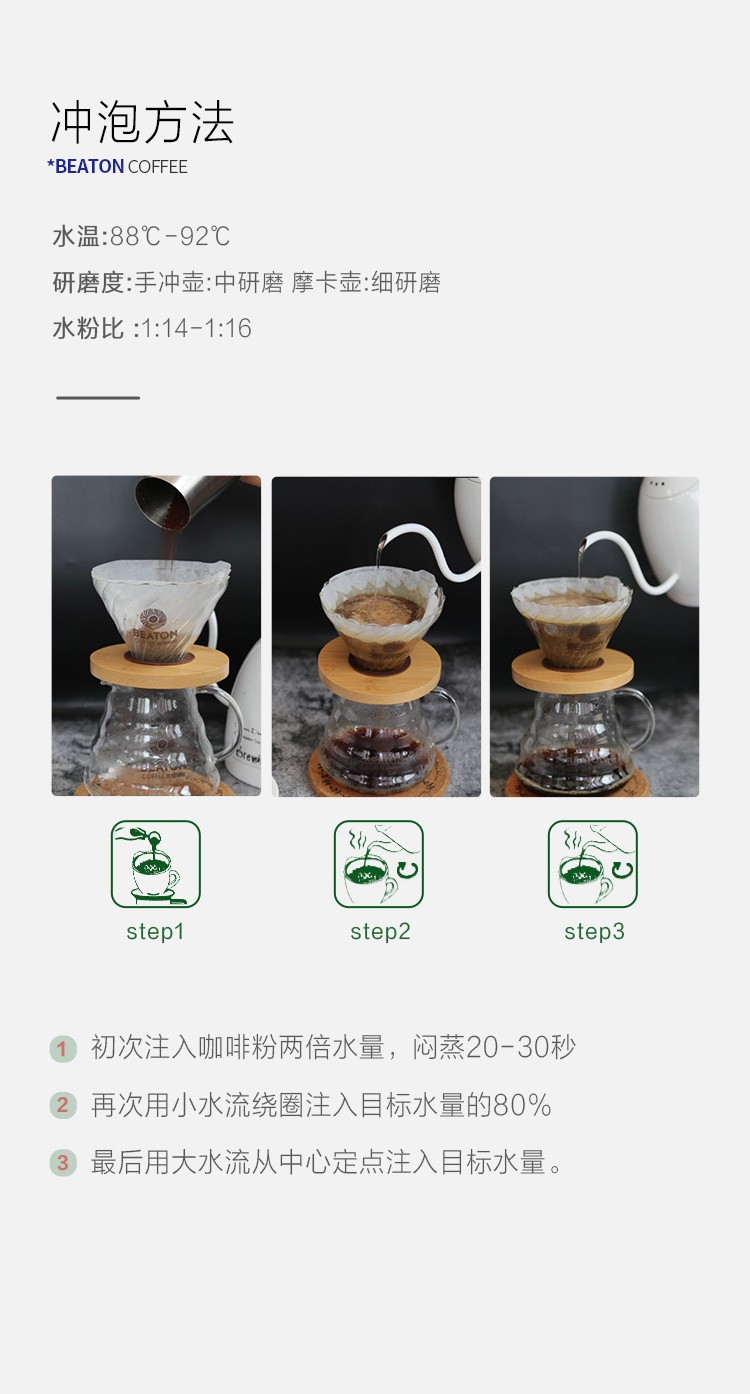 冲泡方法
*BEATON COFFEE

水温:88℃-92℃
研磨度:手冲壶:中研磨 摩卡壶:细研磨
水粉比 :1:14-1:16

BEATON

step1
step2
step3

1 初次注入咖啡粉两倍水量，闷蒸20-30秒
2 再次用小水流绕圈注入目标水量的80%
3 最后用大水流从中心定点注入目标水量。