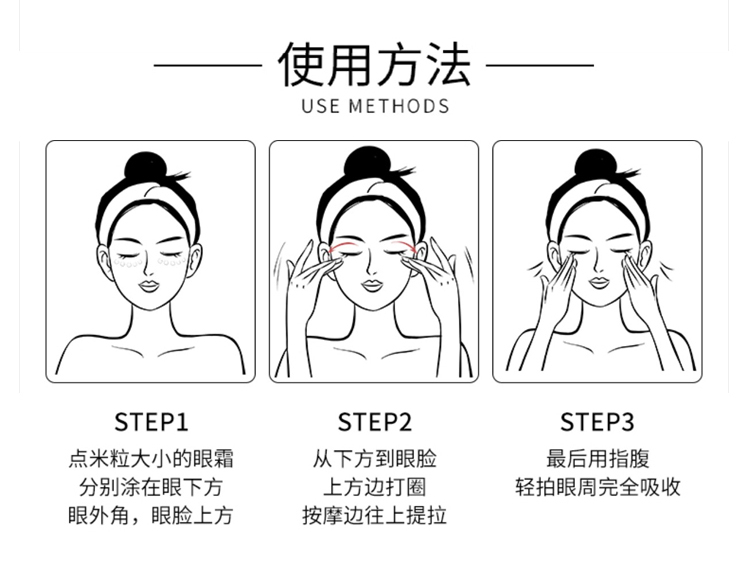 使用方法
USE METHODS

STEP1
点米粒大小的眼霜
分别涂在眼下方
眼外角，眼脸上方

STEP2
从下方到眼脸
上方边打圈
按摩边往上提拉

STEP3
最后用指腹
轻拍眼周完全吸收