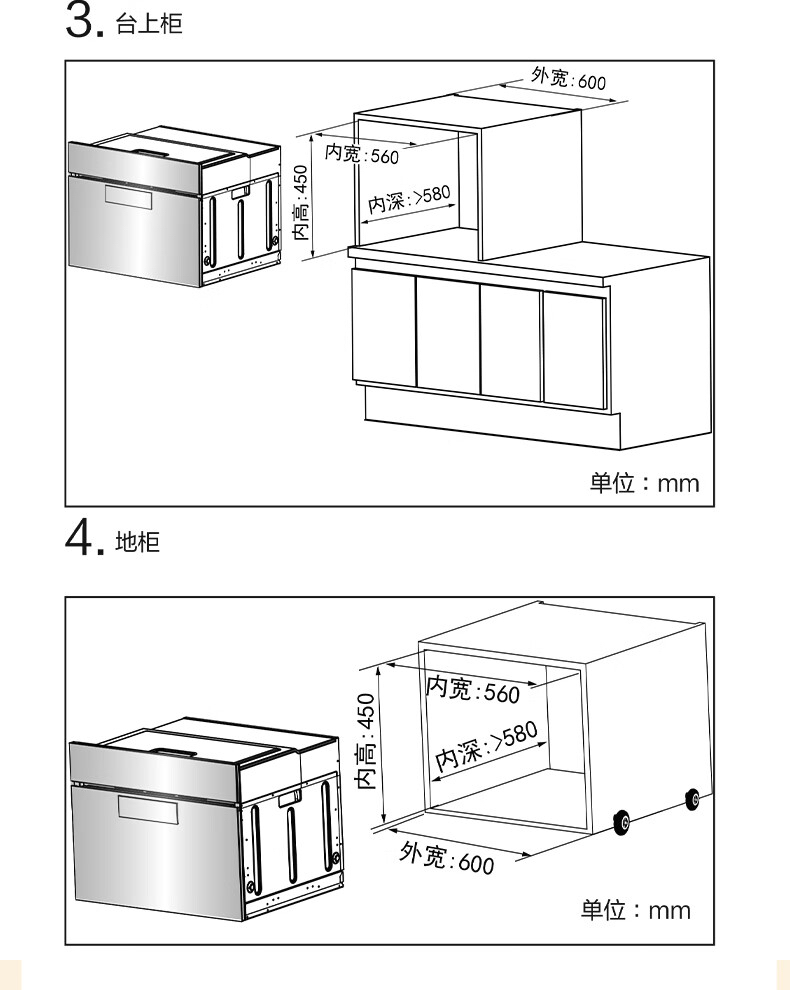 3. 台上柜

外宽:600
内宽:560
内高:450
内深:>580

单位：mm

4. 地柜

内宽:560
内高:450
内深:>580
外宽:600

单位：mm