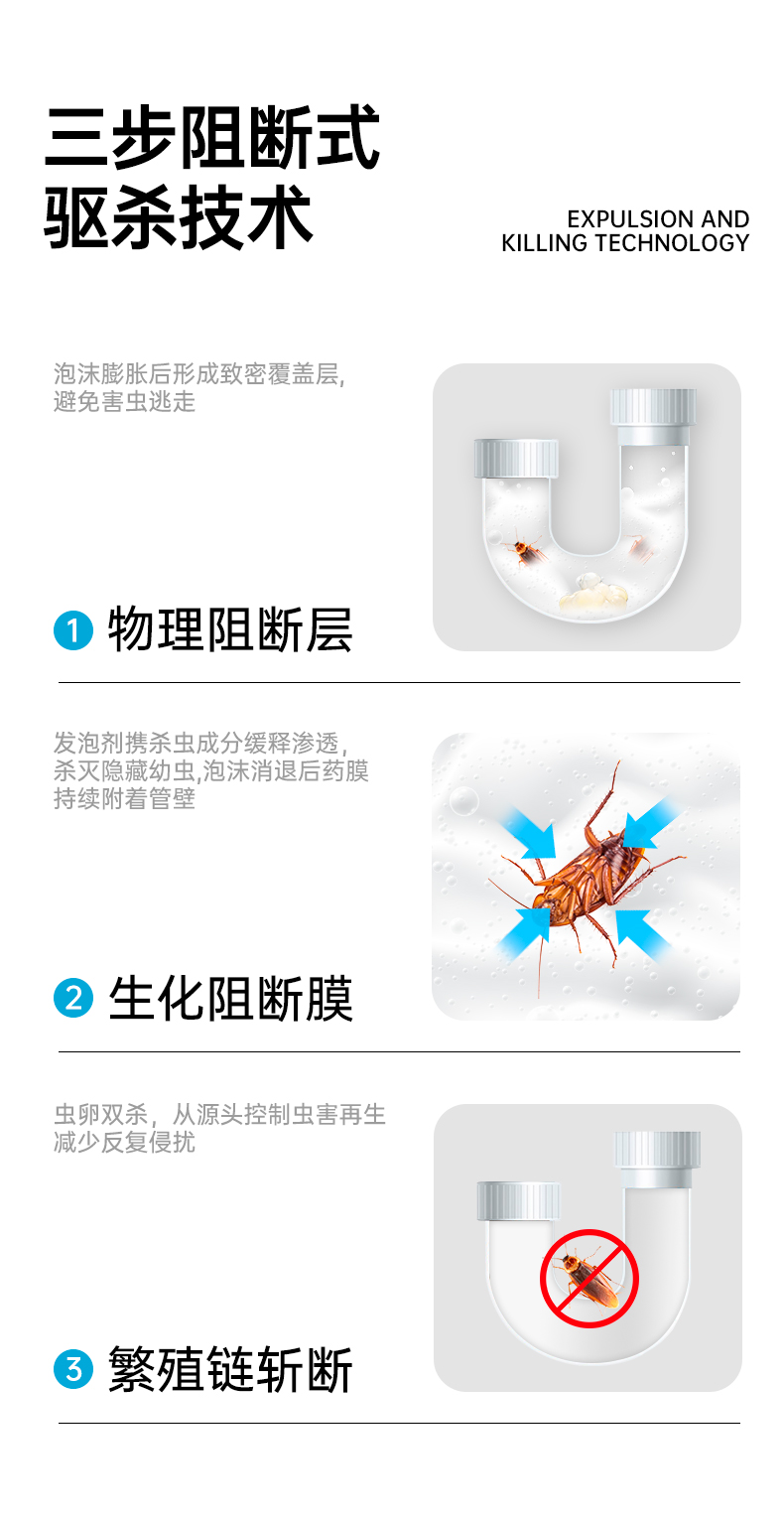 三步阻断式
驱杀技术

EXPULSION AND
KILLING TECHNOLOGY

泡沫膨胀后形成致密覆盖层,
避免害虫逃走

1 物理阻断层

发泡剂携杀虫成分缓释渗透,
杀灭隐藏幼虫,泡沫消退后药膜
持续附着管壁

2 生化阻断膜

虫卵双杀，从源头控制虫害再生
减少反复侵扰

3 繁殖链斩断