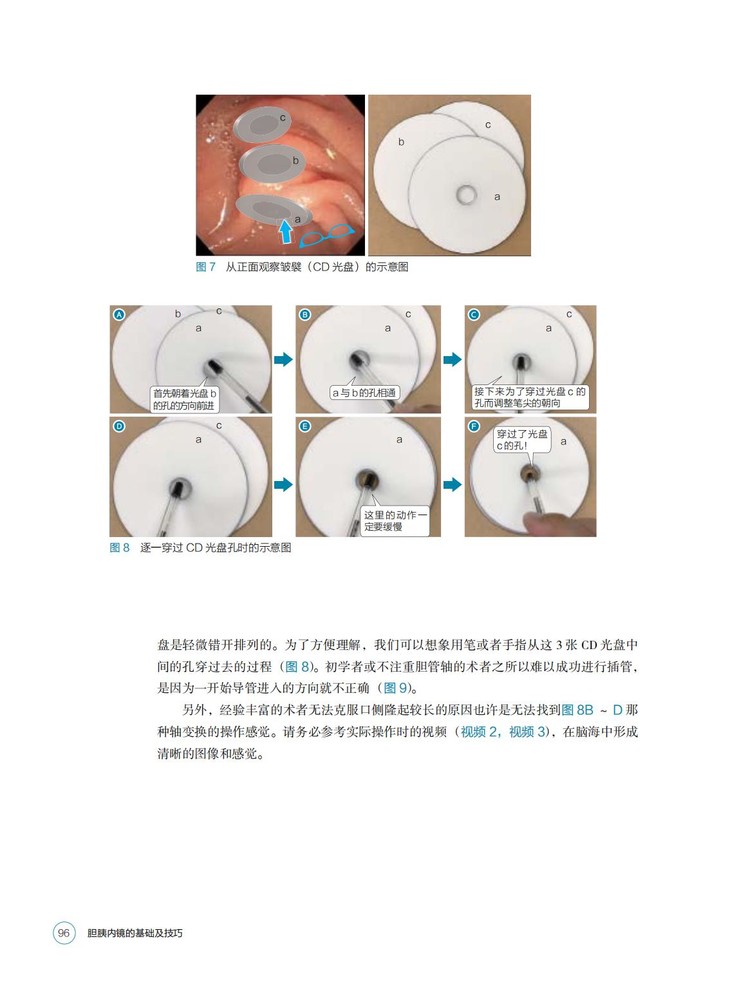 c
b
a

b
c
a

图 7　从正面观察皱襞（CD 光盘）的示意图

A
b
c
a
首先朝着光盘 b 的孔的方向前进

B
c
a
a 与 b 的孔相通

C
c
a
接下来为了穿过光盘 c 的孔而调整笔尖的朝向

D
c
a

E
a
这里的动作一定要缓慢

F
穿过了光盘 c 的孔！
a

图 8　逐一穿过 CD 光盘孔时的示意图

盘是轻微错开排列的。为了方便理解，我们可以想象用笔或者手指从这 3 张 CD 光盘中间的孔穿过去的过程（图 8）。初学者或不注重胆管轴的术者之所以难以成功进行插管，是因为一开始导管进入的方向就不正确（图 9）。

另外，经验丰富的术者无法克服口侧隆起较长的原因也许是无法找到图 8B ~ D 那种轴变换的操作感觉。请务必参考实际操作时的视频（视频 2，视频 3），在脑海中形成清晰的图像和感觉。

96　胆胰内镜的基础及技巧