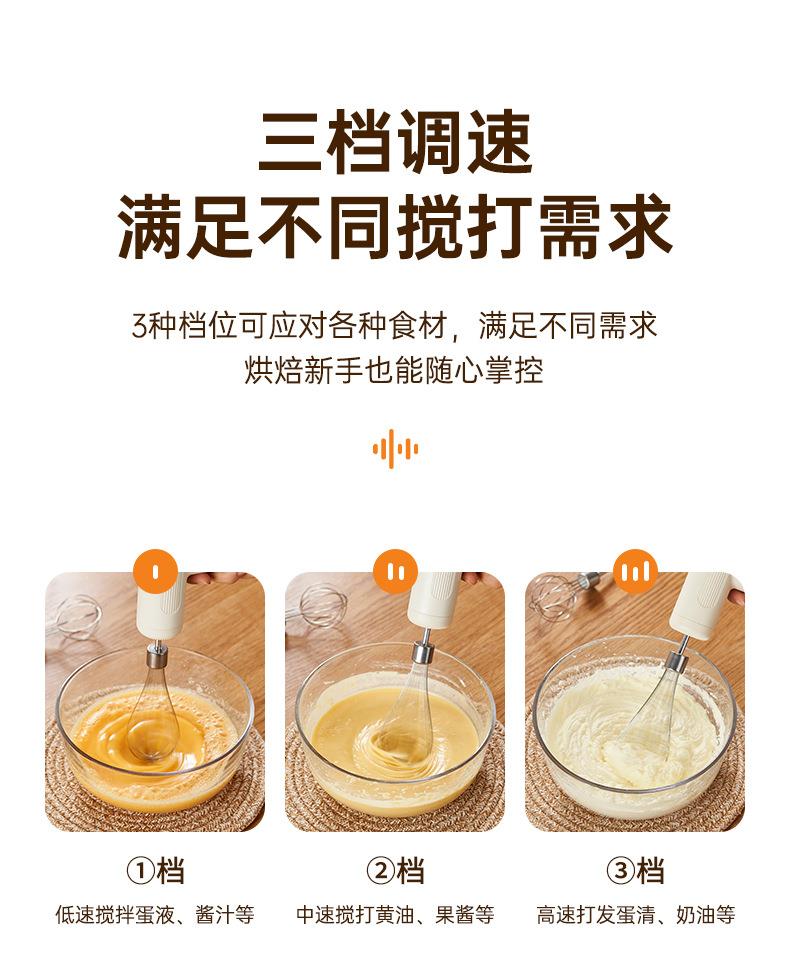 三档调速
满足不同搅打需求

3种档位可应对各种食材，满足不同需求
烘焙新手也能随心掌控

①档
低速搅拌蛋液、酱汁等

②档
中速搅打黄油、果酱等

③档
高速打发蛋清、奶油等