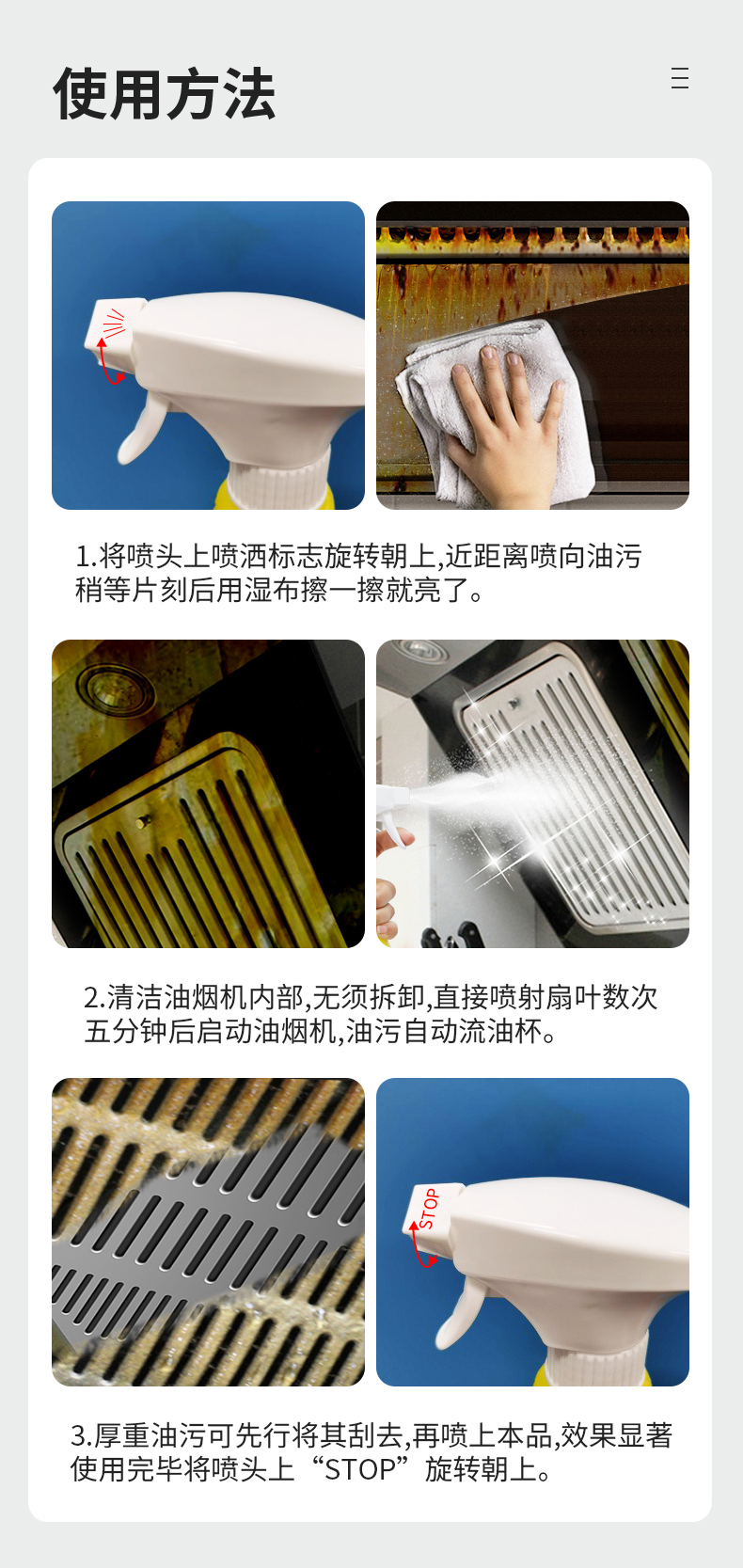 使用方法

1.将喷头上喷洒标志旋转朝上,近距离喷向油污稍等片刻后用湿布擦一擦就亮了。

2.清洁油烟机内部,无须拆卸,直接喷射扇叶数次五分钟后启动油烟机,油污自动流油杯。

STOP

3.厚重油污可先行将其刮去,再喷上本品,效果显著使用完毕将喷头上“STOP”旋转朝上。