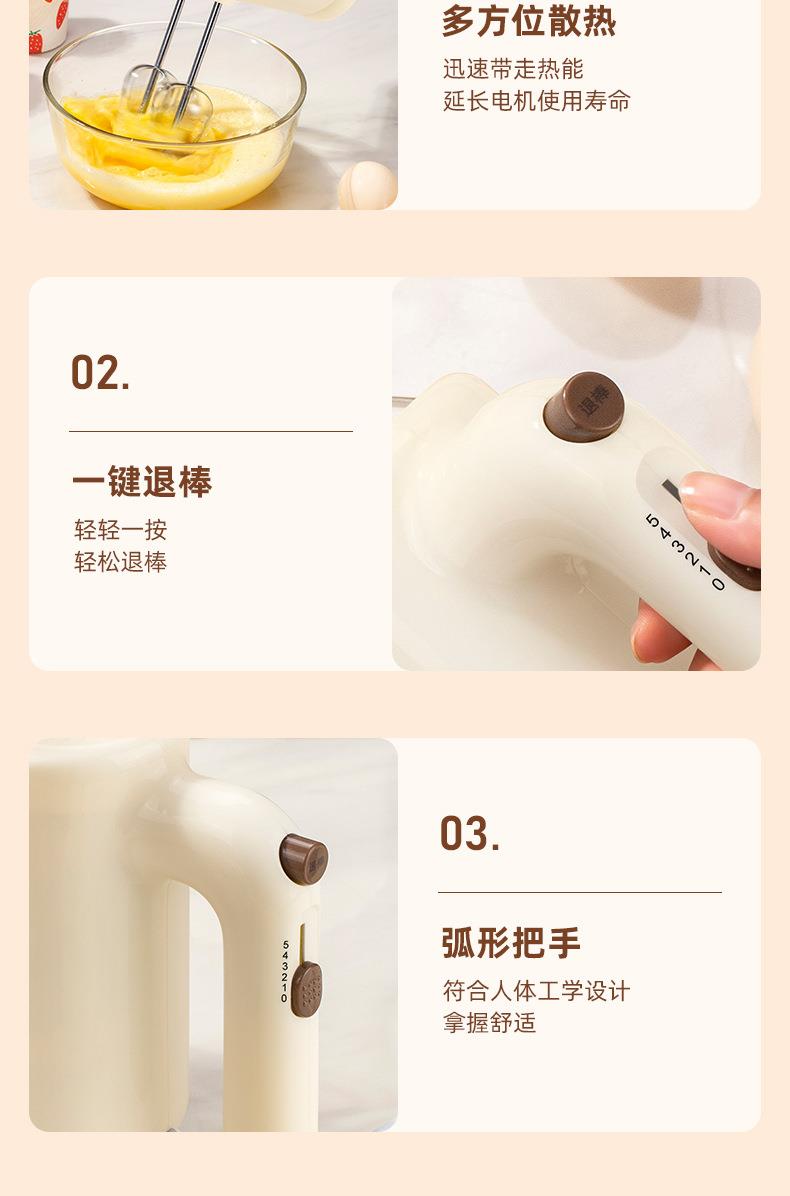 多方位散热
迅速带走热能
延长电机使用寿命

02.

一键退棒
轻轻一按
轻松退棒

退棒

5
4
3
2
1
0

03.

弧形把手
符合人体工学设计
拿握舒适

5
4
3
2
1
0